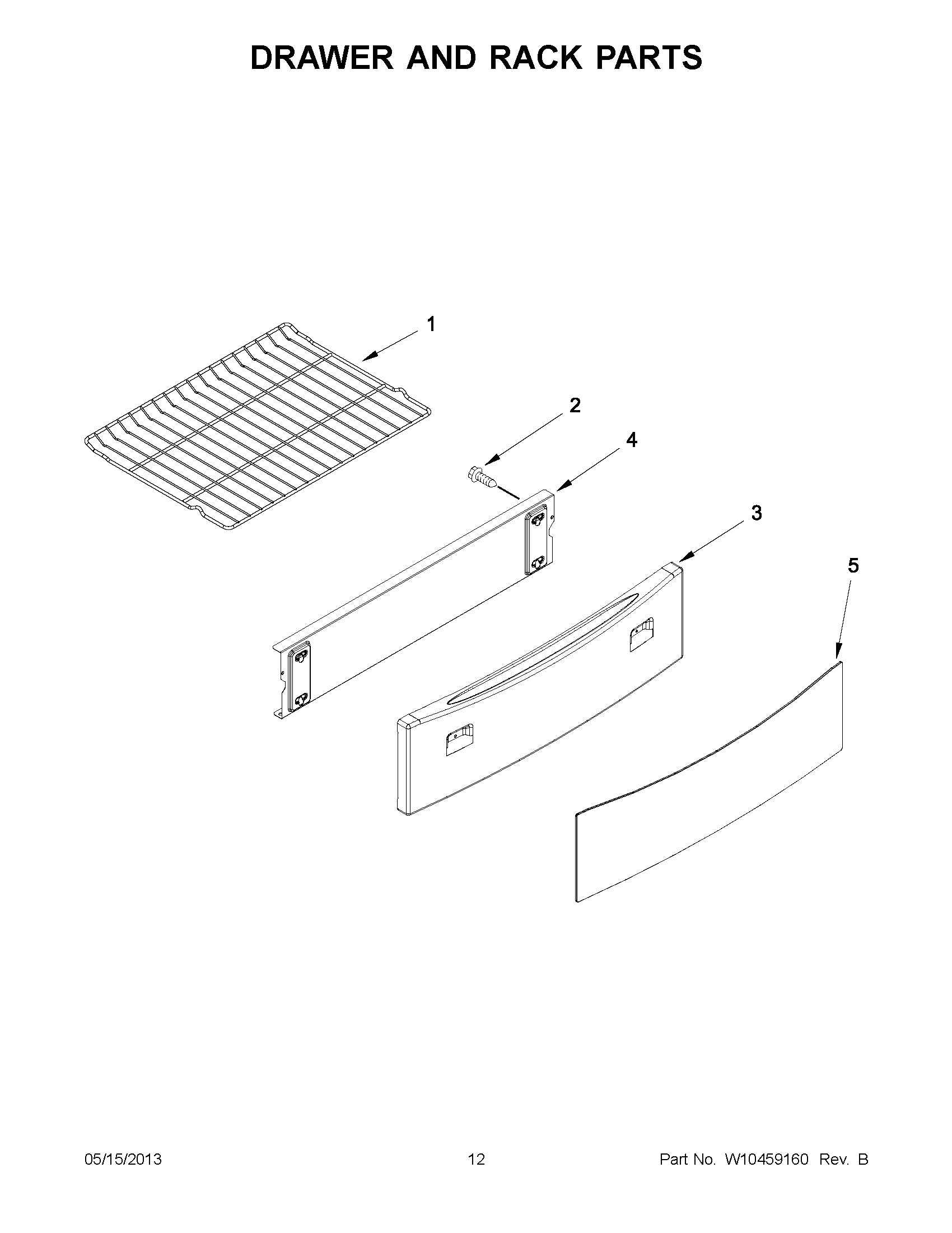 DRAWER AND RACK PARTS

1

2

4

3

5

05/15/2013

12

Part No. W10459160 Rev. B