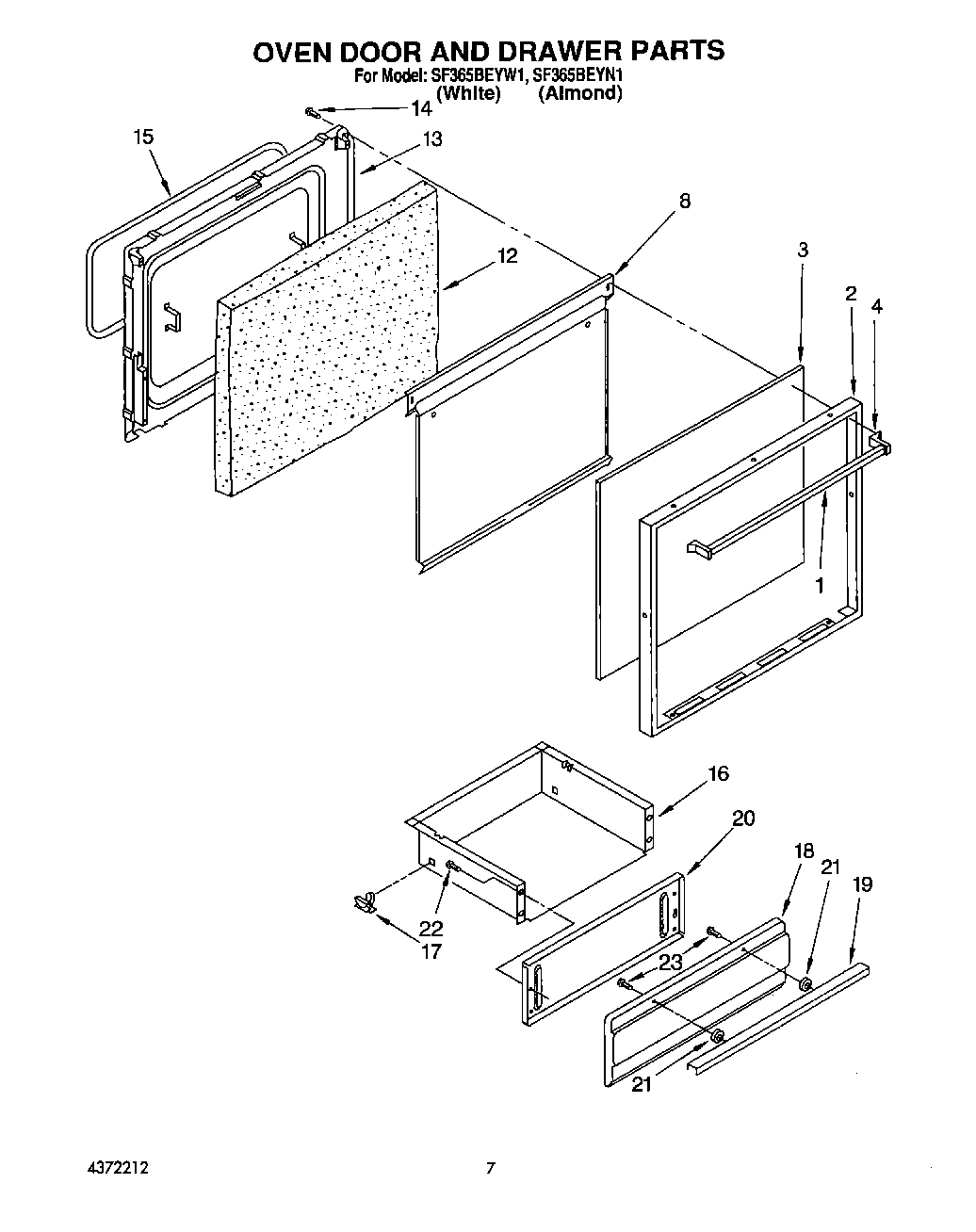 OVEN DOOR AND DRAWER PARTS
For Model: SF365BEYW1, SF365BEYN1
(White) (Almond)

14
15
13
8
12
3
2
4
1
16
20
18
21
19
22
17
23
21

4372212

7