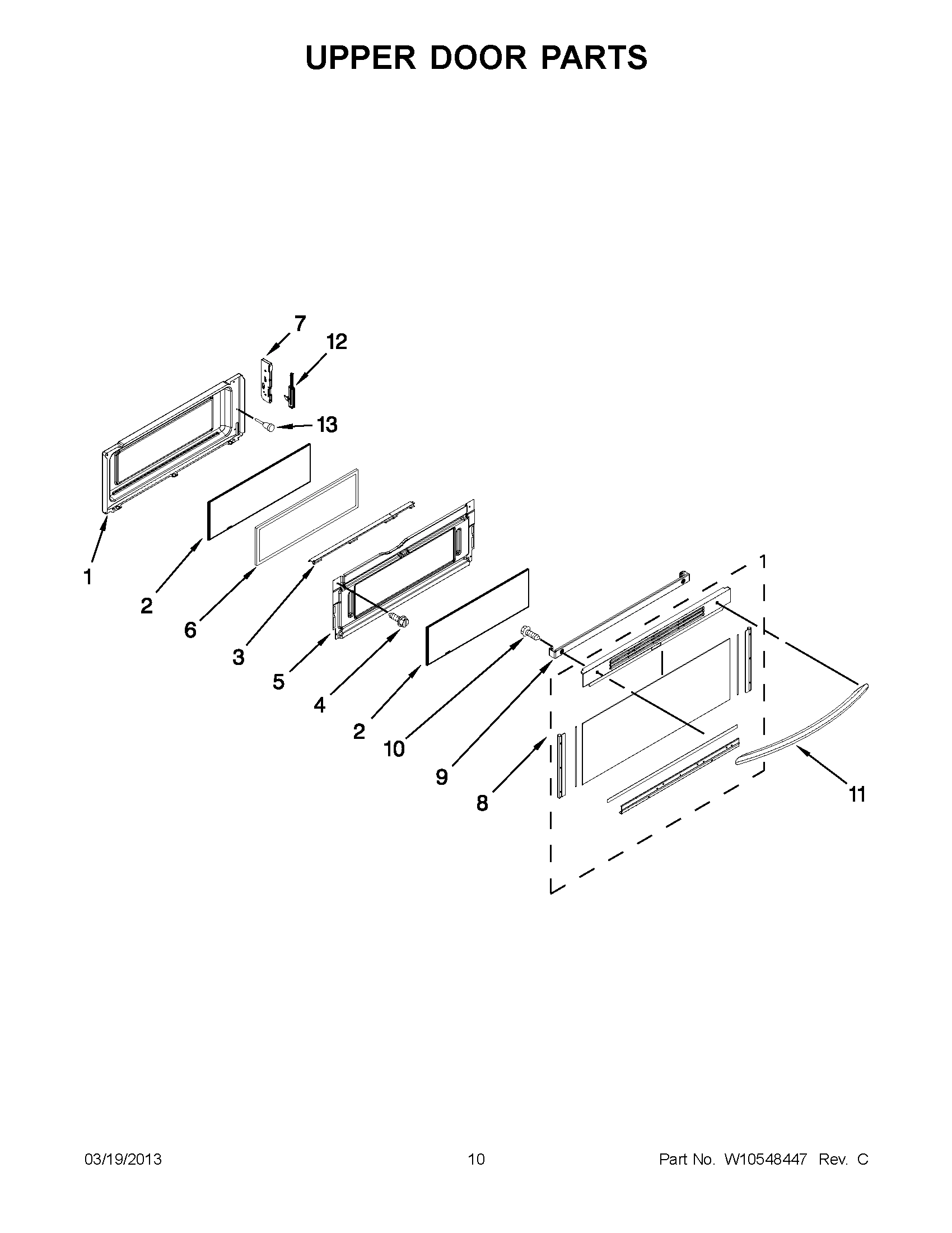 UPPER DOOR PARTS

7
12
13
1
2
6
3
5
4
2
10
9
8
1
11

03/19/2013
10
Part No. W10548447 Rev. C