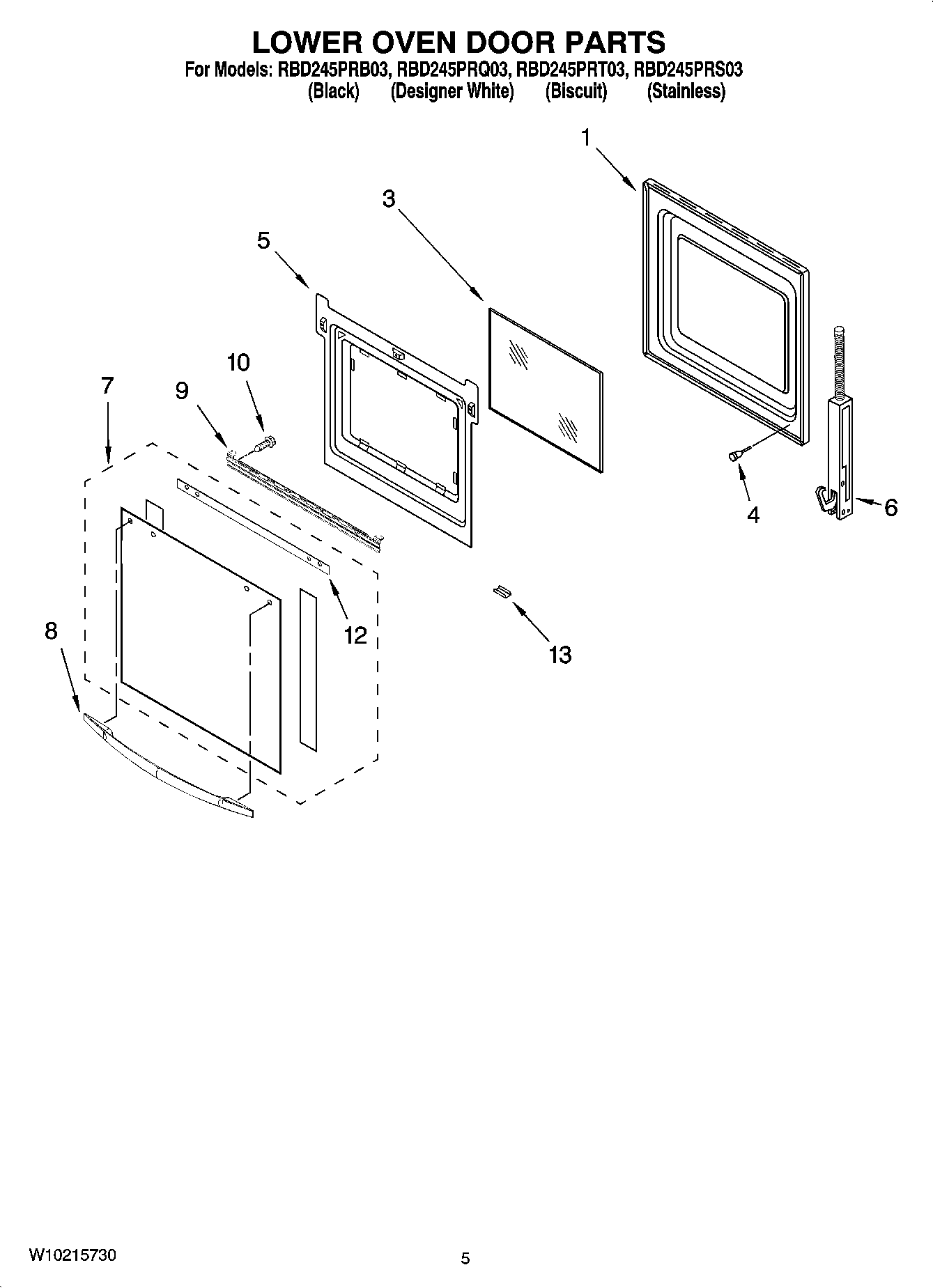 LOWER OVEN DOOR PARTS
For Models: RBD245PRB03, RBD245PRQ03, RBD245PRT03, RBD245PRS03
(Black) (Designer White) (Biscuit) (Stainless)

1
3
5
10
7
9
4
6
12
13
8

W10215730
5