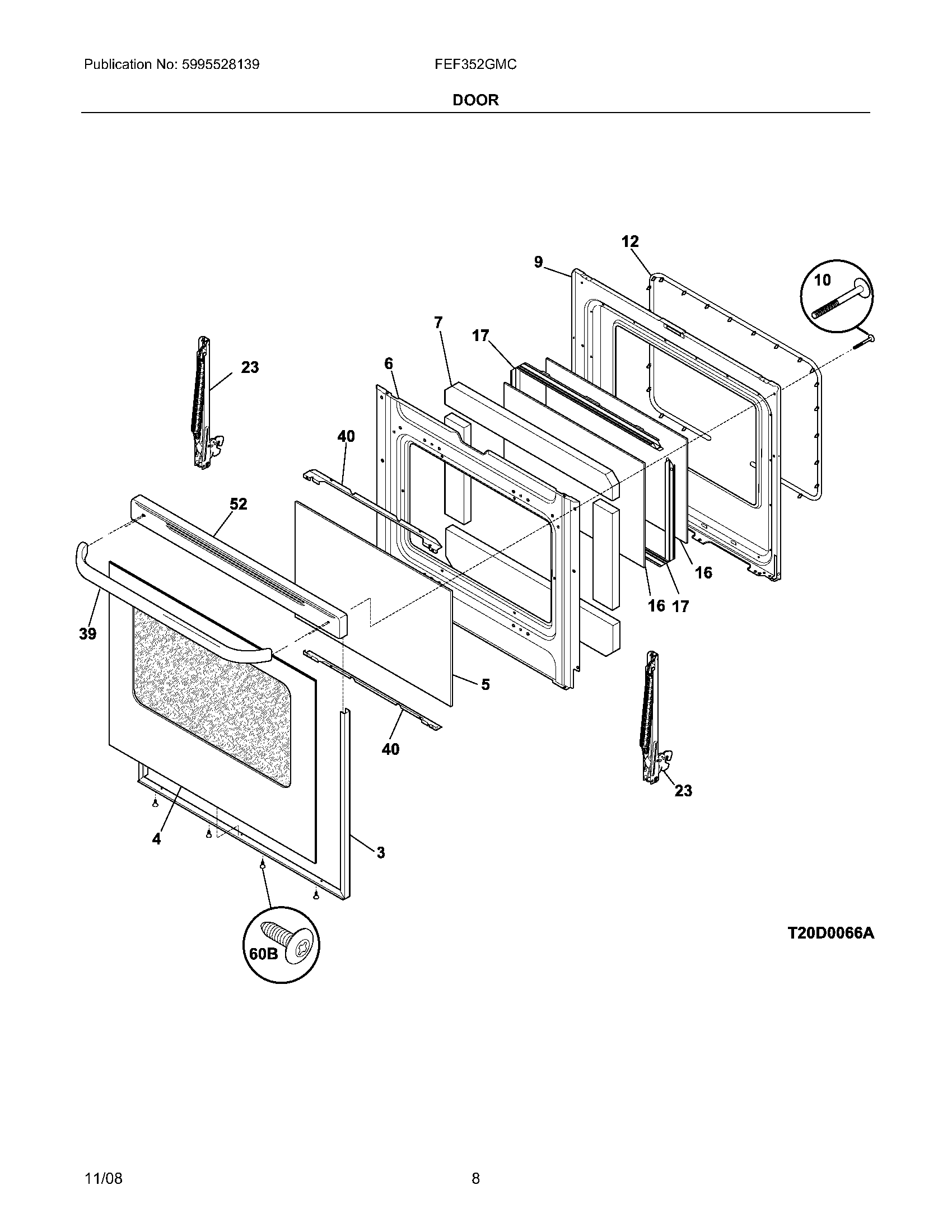 Publication No: 5995528139

FEF352GMC

DOOR

12
9
10
7
17
23
6
40
52
16
16 17
39
5
40
23
4
3
60B
T20D0066A

11/08

8