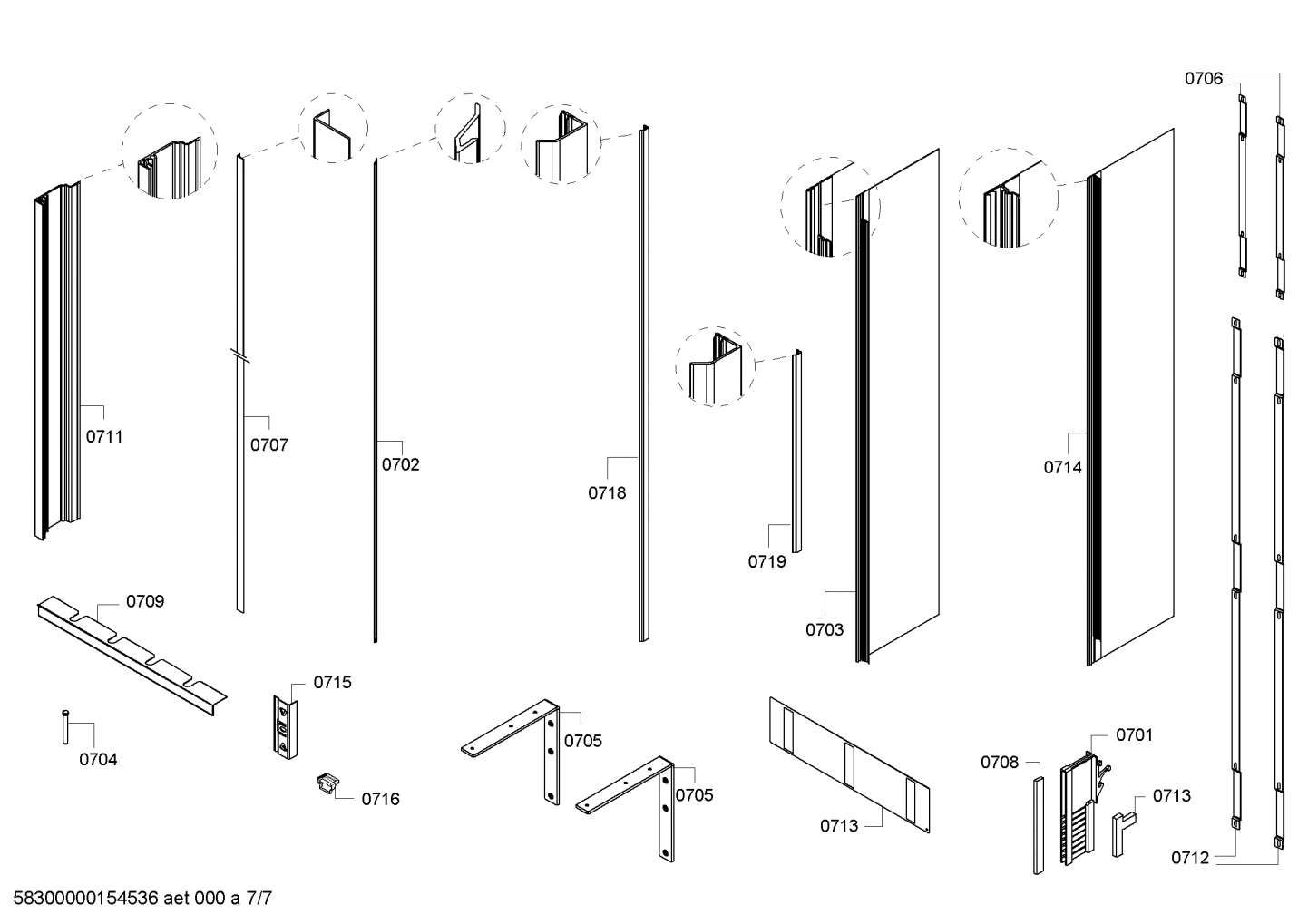 0706

0711

0707

0702

0718

0719

0703

0714

0709

0715

0704

0716

0705

0705

0713

0708

0701

0713

0712

58300000154536 aet 000 a 7/7