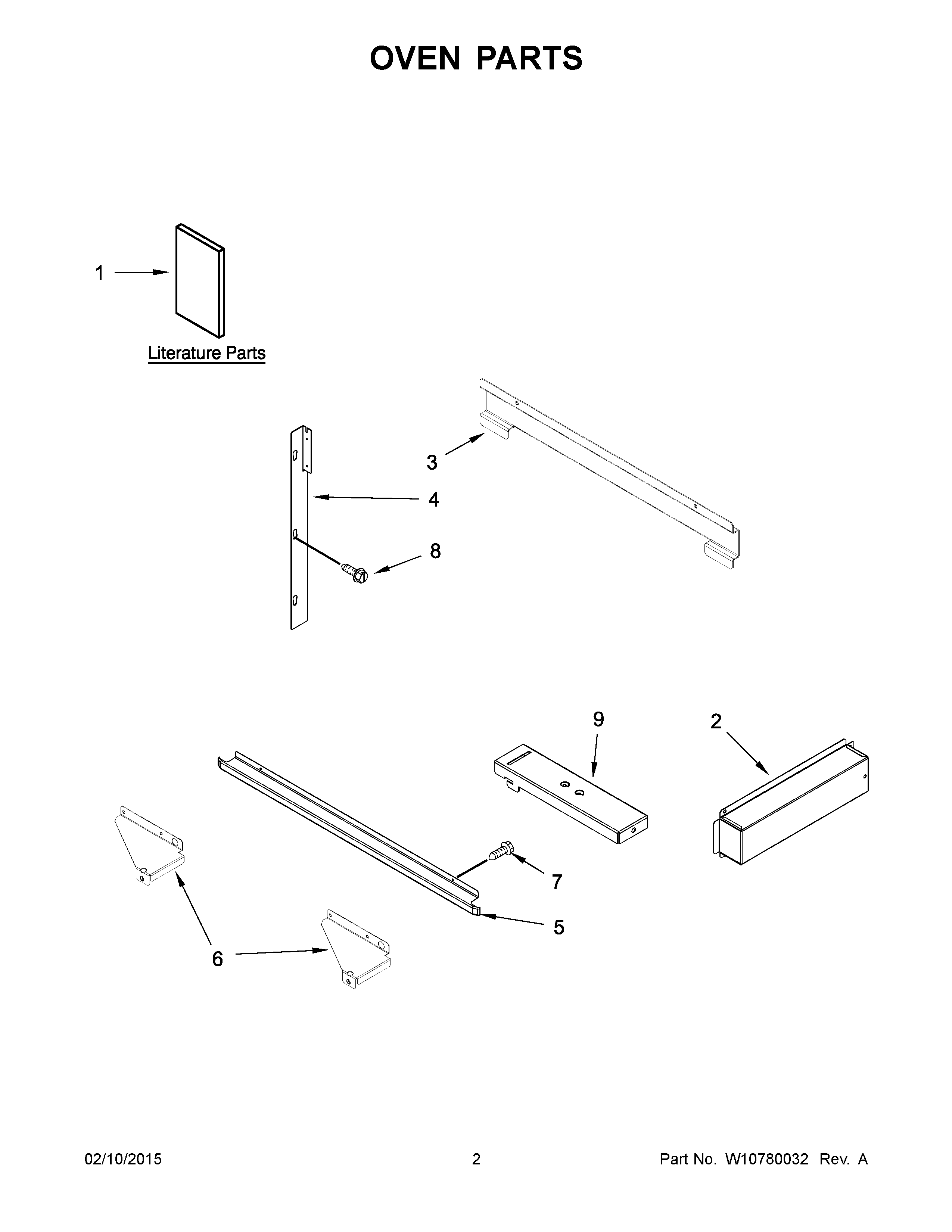 OVEN PARTS

1

Literature Parts

3

4

8

9

2

7

5

6

02/10/2015

2

Part No. W10780032 Rev. A