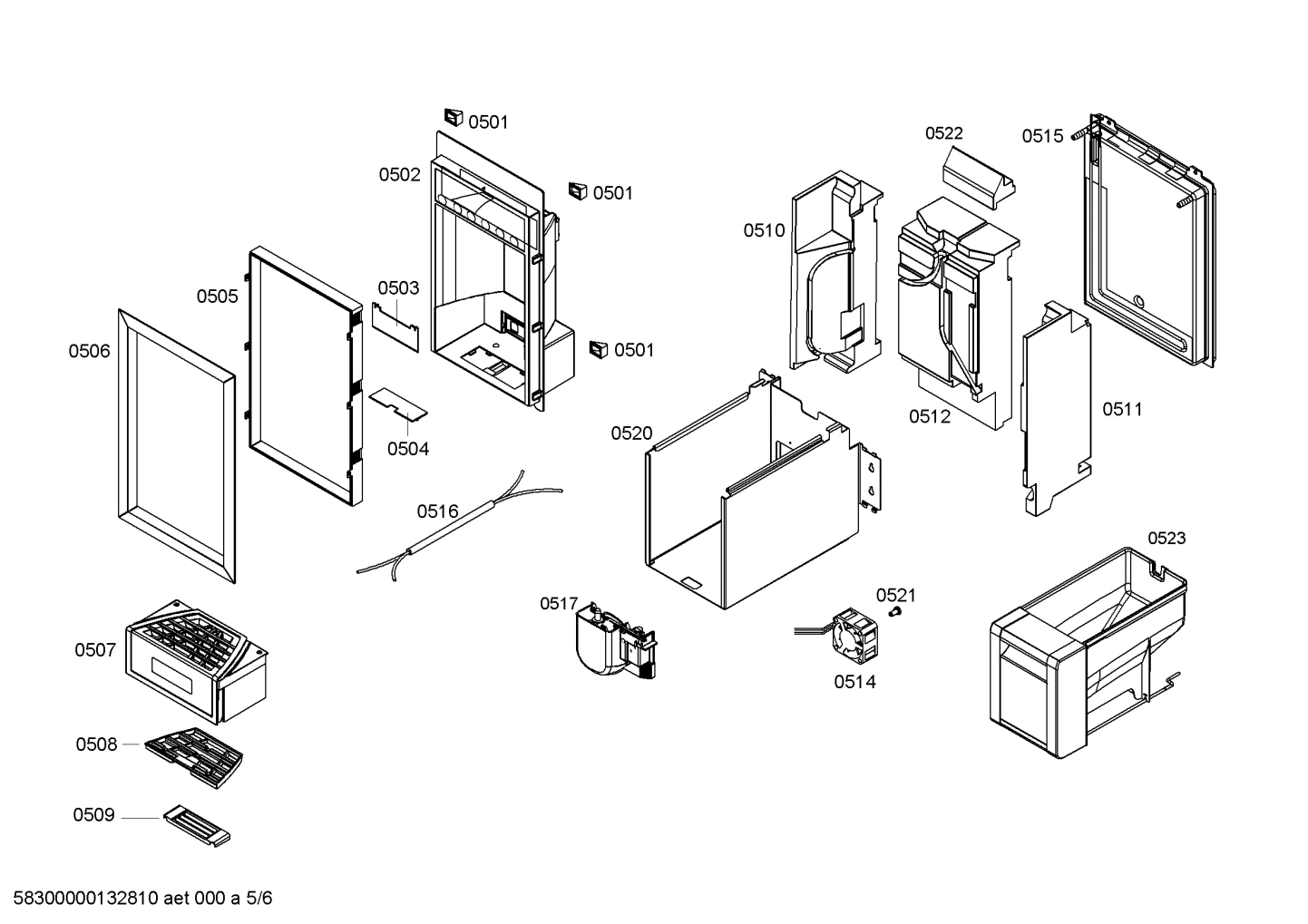 0501
0502
0501
0522
0515
0510
0505
0503
0506
0501
0512
0511
0504
0520
0516
0523
0517
0521
0507
0514
0508
0509

58300000132810 aet 000 a 5/6