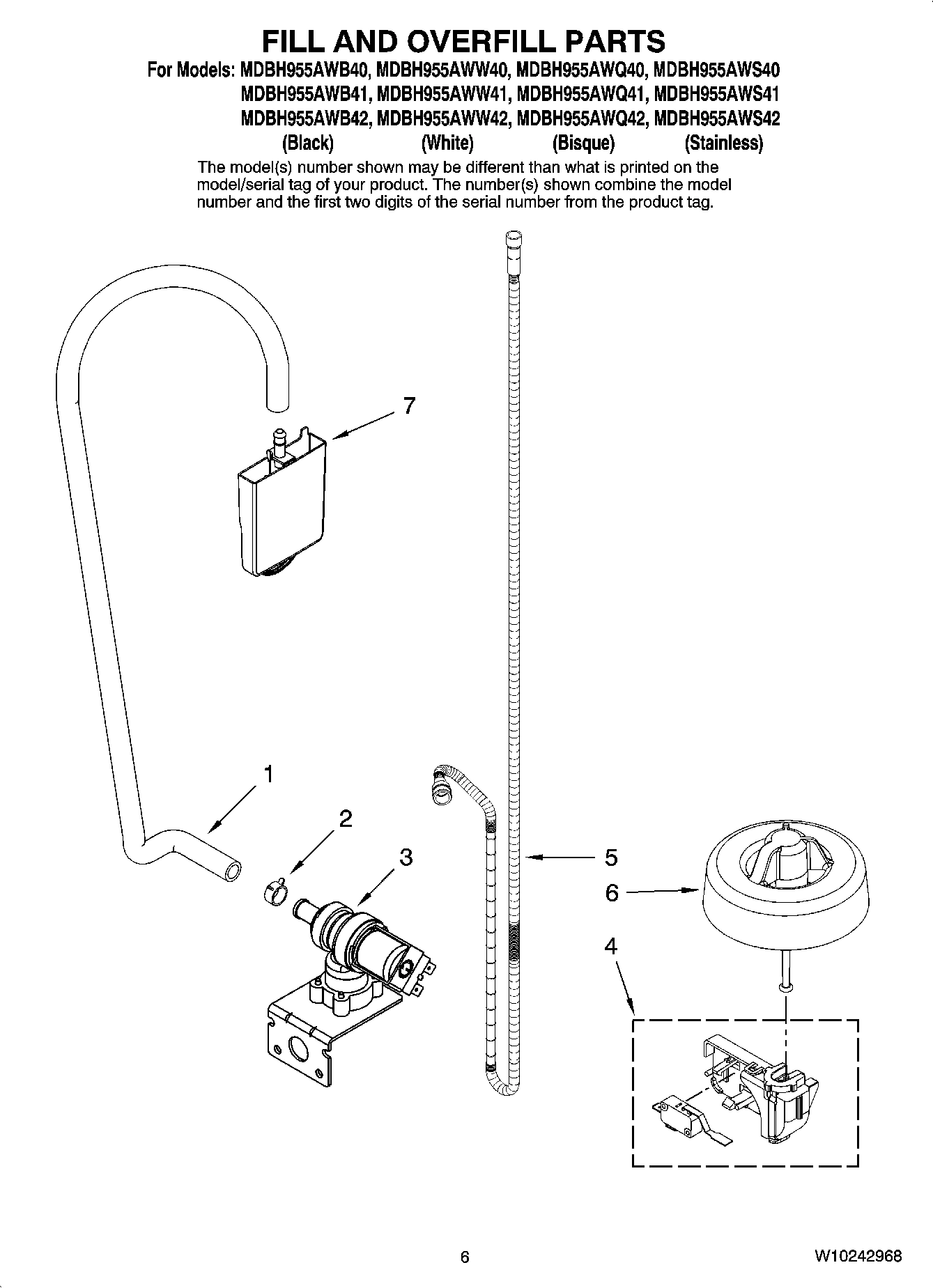 FILL AND OVERFILL PARTS

For Models: MDBH955AWB40, MDBH955AWW40, MDBH955AWQ40, MDBH955AWS40
MDBH955AWB41, MDBH955AWW41, MDBH955AWQ41, MDBH955AWS41
MDBH955AWB42, MDBH955AWW42, MDBH955AWQ42, MDBH955AWS42
(Black) (White) (Bisque) (Stainless)

The model(s) number shown may be different than what is printed on the model/serial tag of your product. The number(s) shown combine the model number and the first two digits of the serial number from the product tag.

7

1

2

3

5

6

4

6

W10242968