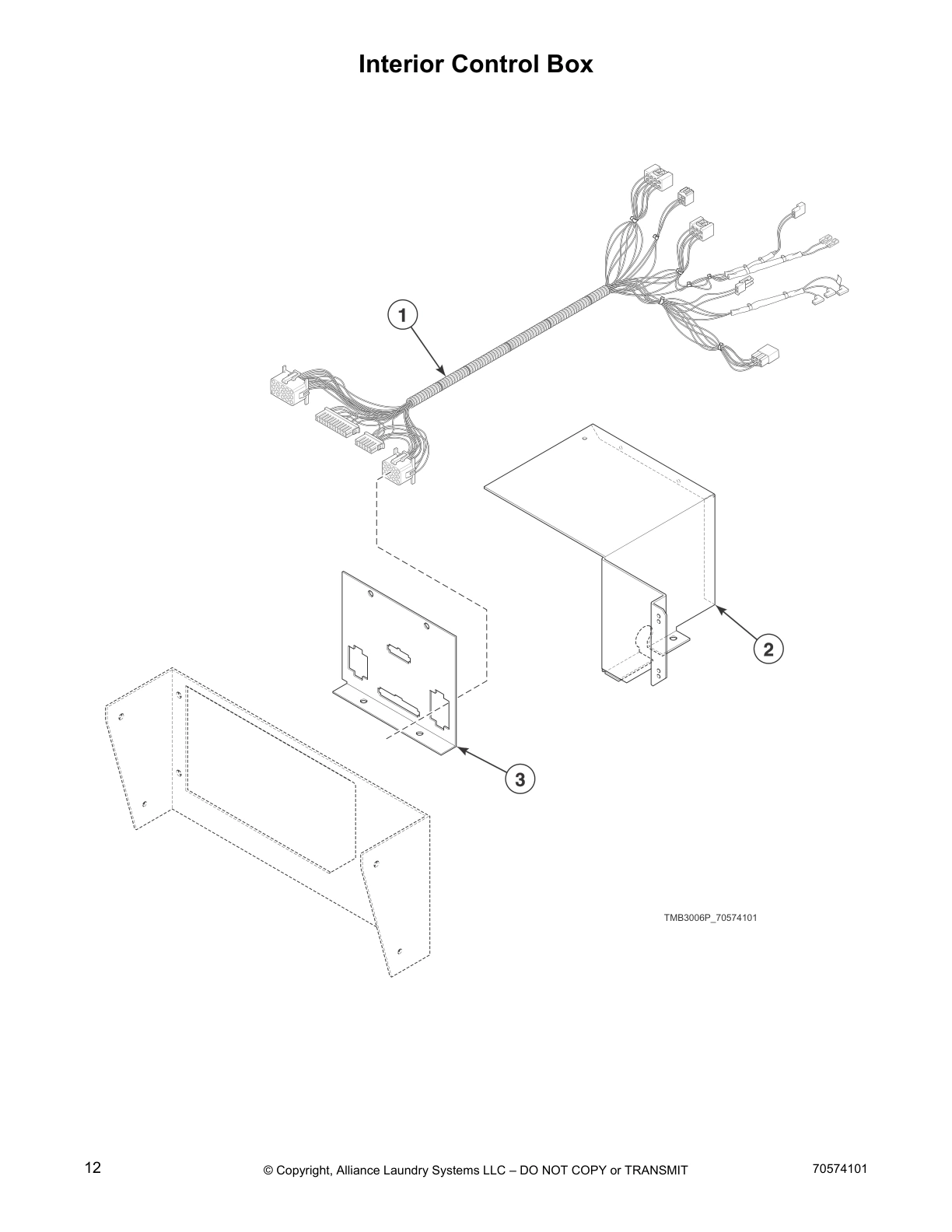 Interior Control Box

1

2

3

TMB3006P_70574101

12

© Copyright, Alliance Laundry Systems LLC – DO NOT COPY or TRANSMIT

70574101