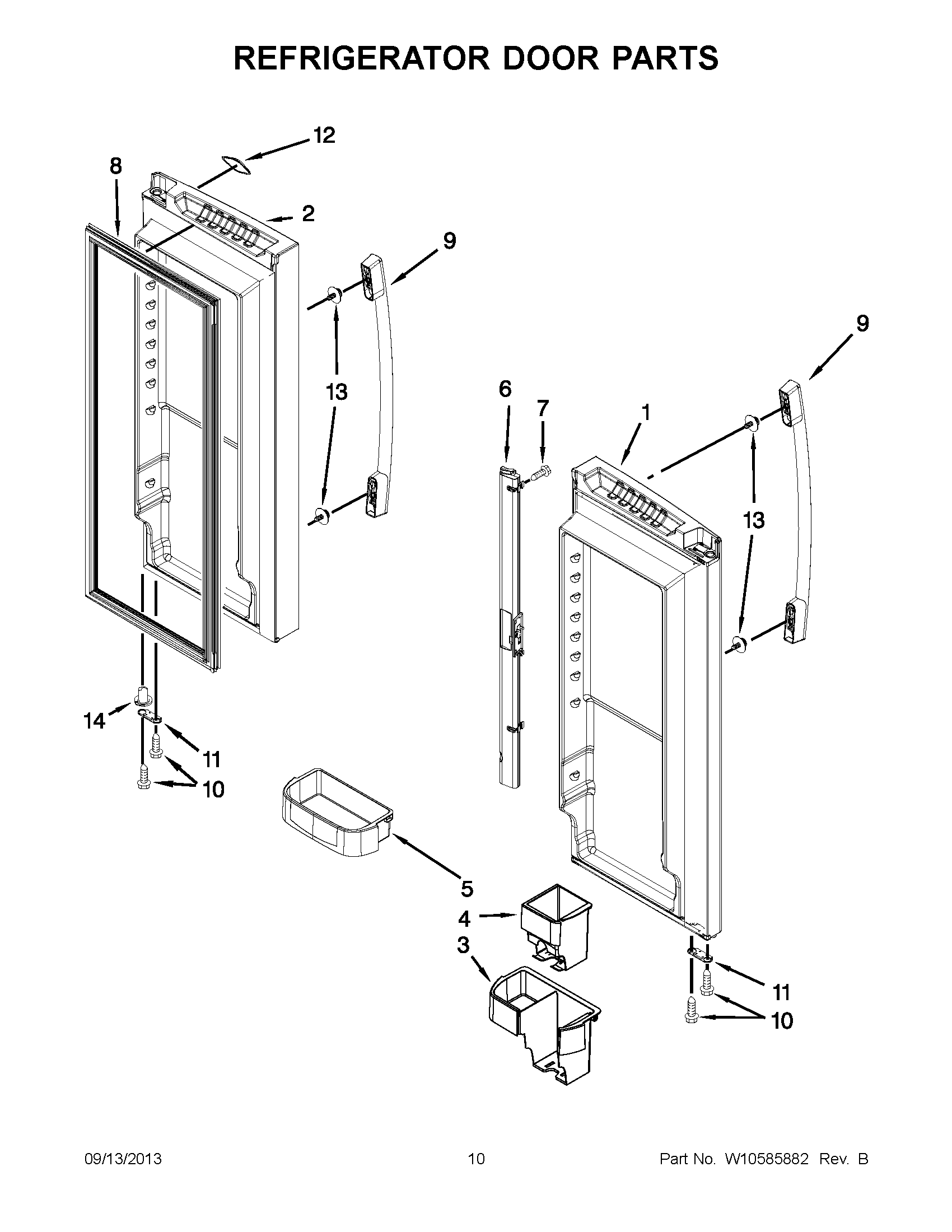 REFRIGERATOR DOOR PARTS

12
8
2
9
13
9
6
7
1
13
14
11
10
5
4
3
11
10

09/13/2013
10
Part No. W10585882 Rev. B