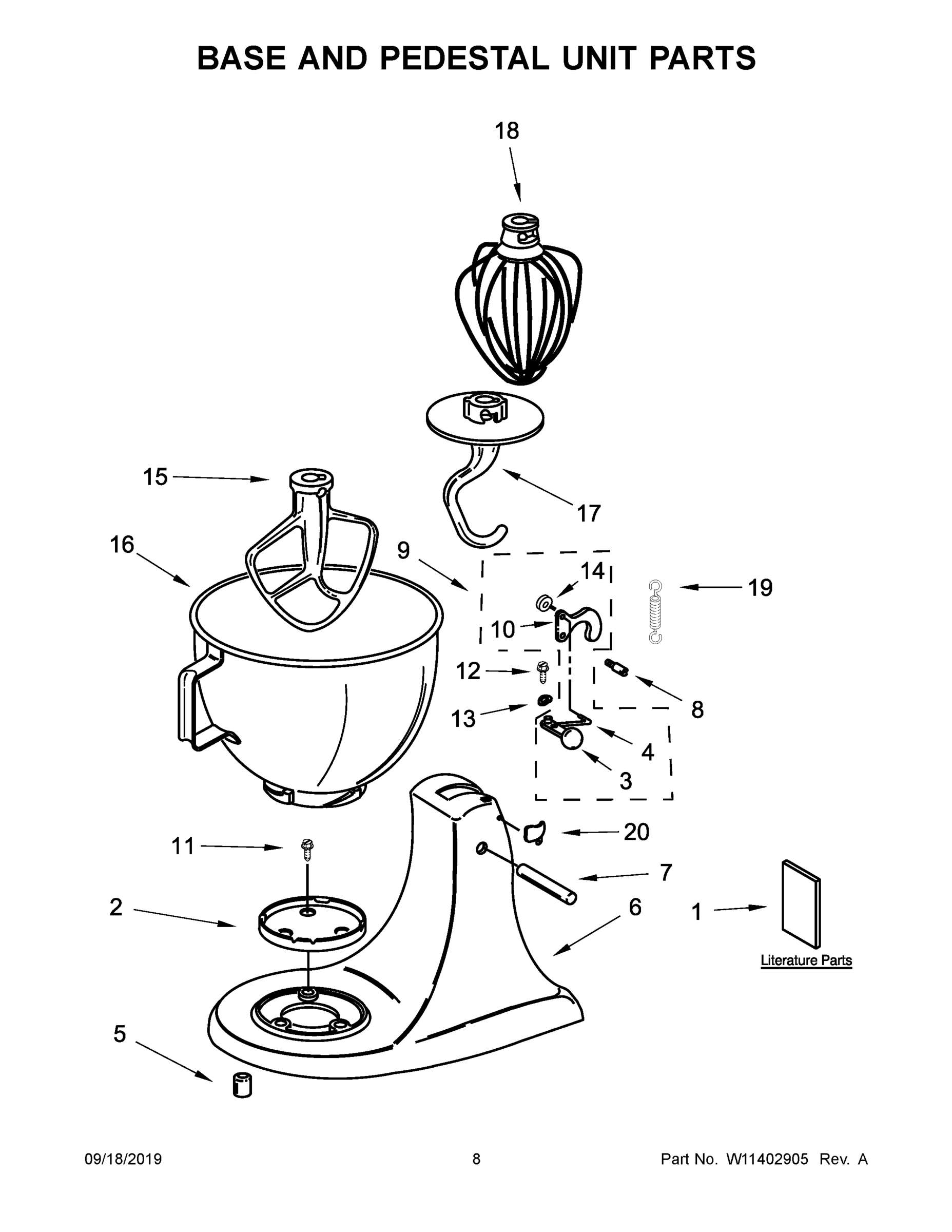 BASE AND PEDESTAL UNIT PARTS

18

15

17

16

9

14

19

10

12

8

13

4

3

20

11

7

2

6

1

Literature Parts

5

09/18/2019

8

Part No. W11402905 Rev. A