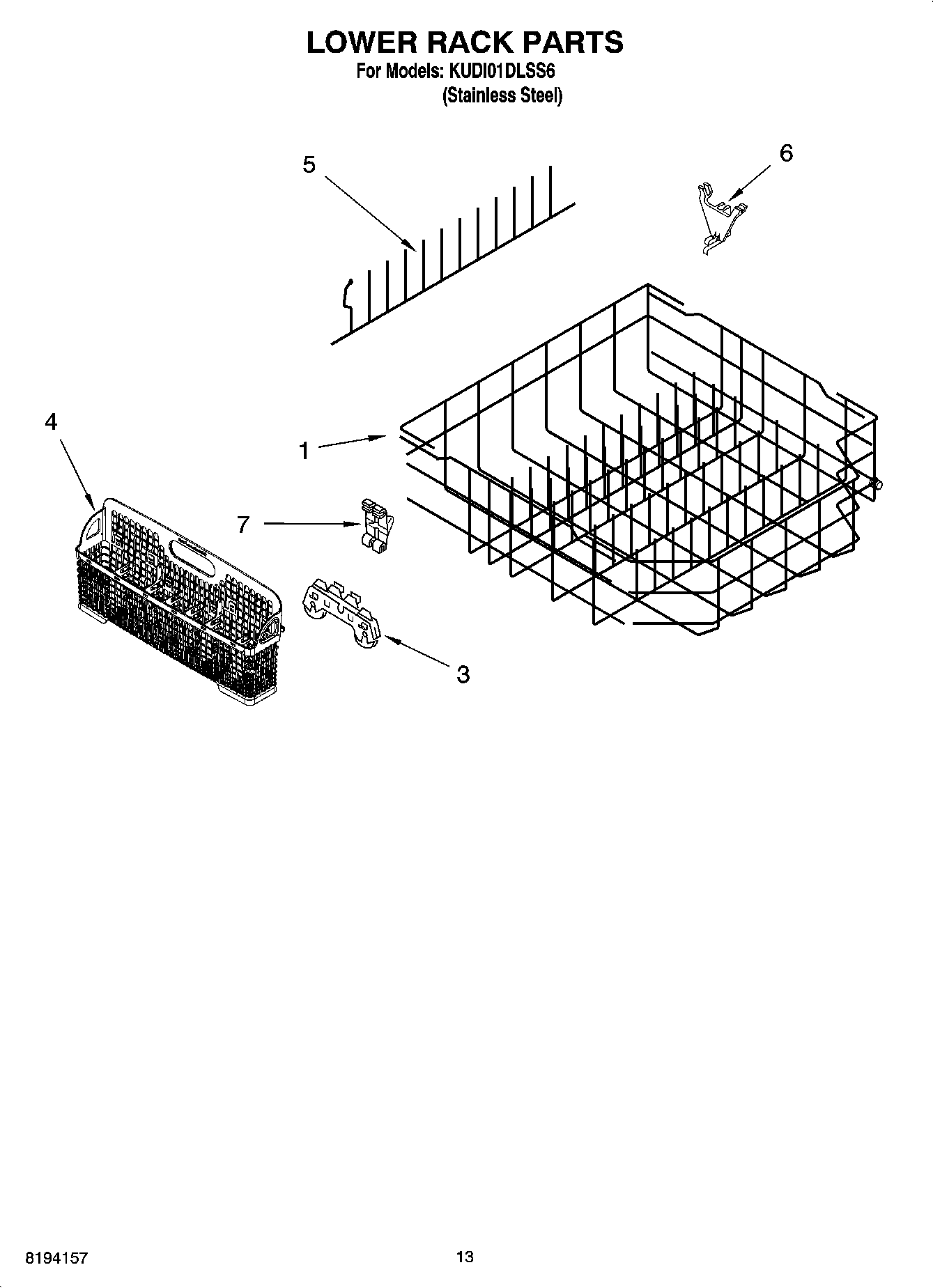 LOWER RACK PARTS
For Models: KUDI01DLSS6
(Stainless Steel)

5
6
4
1
7
3

8194157
13