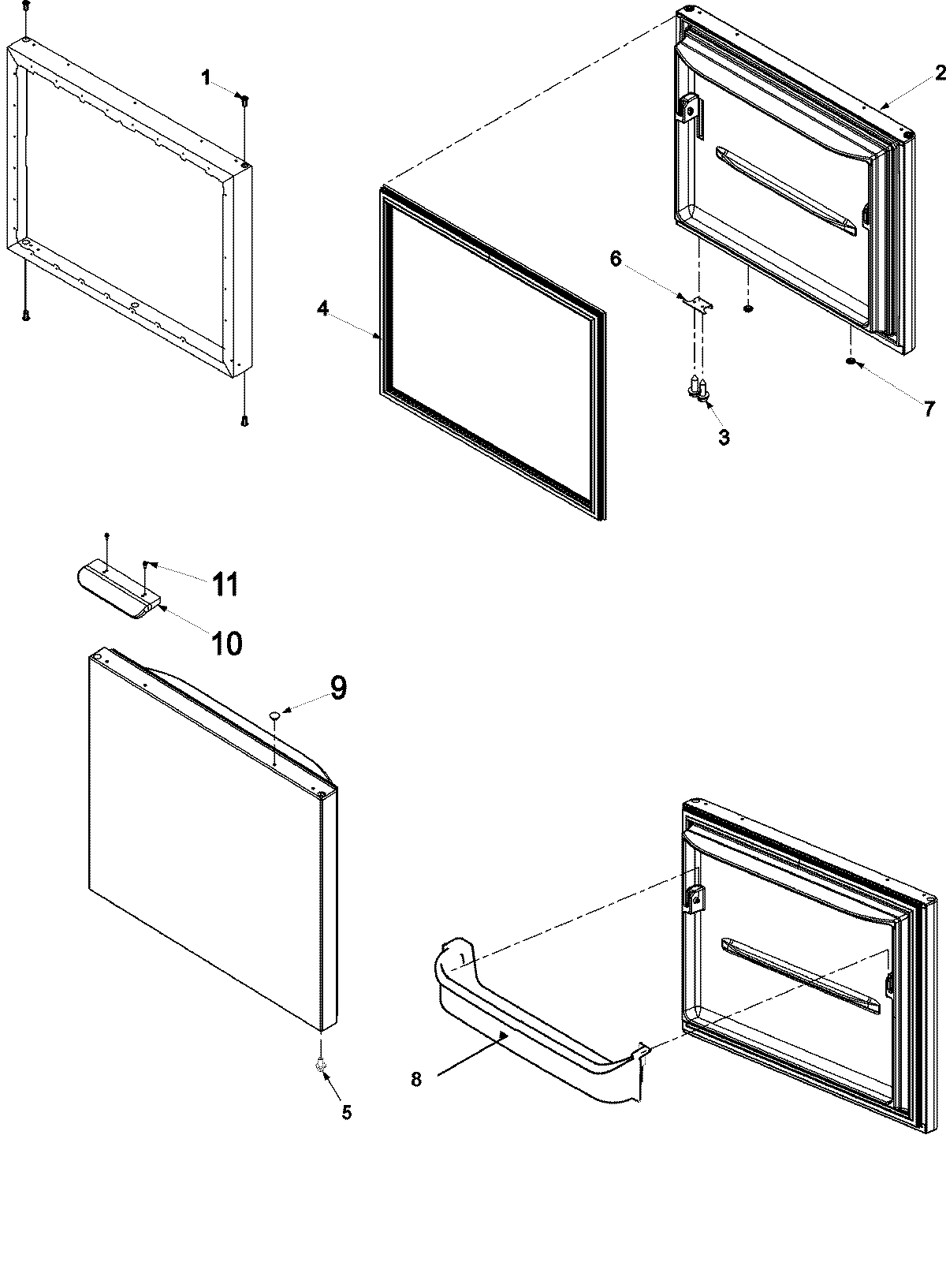 1
2
4
6
7
3
11
10
9
8
5