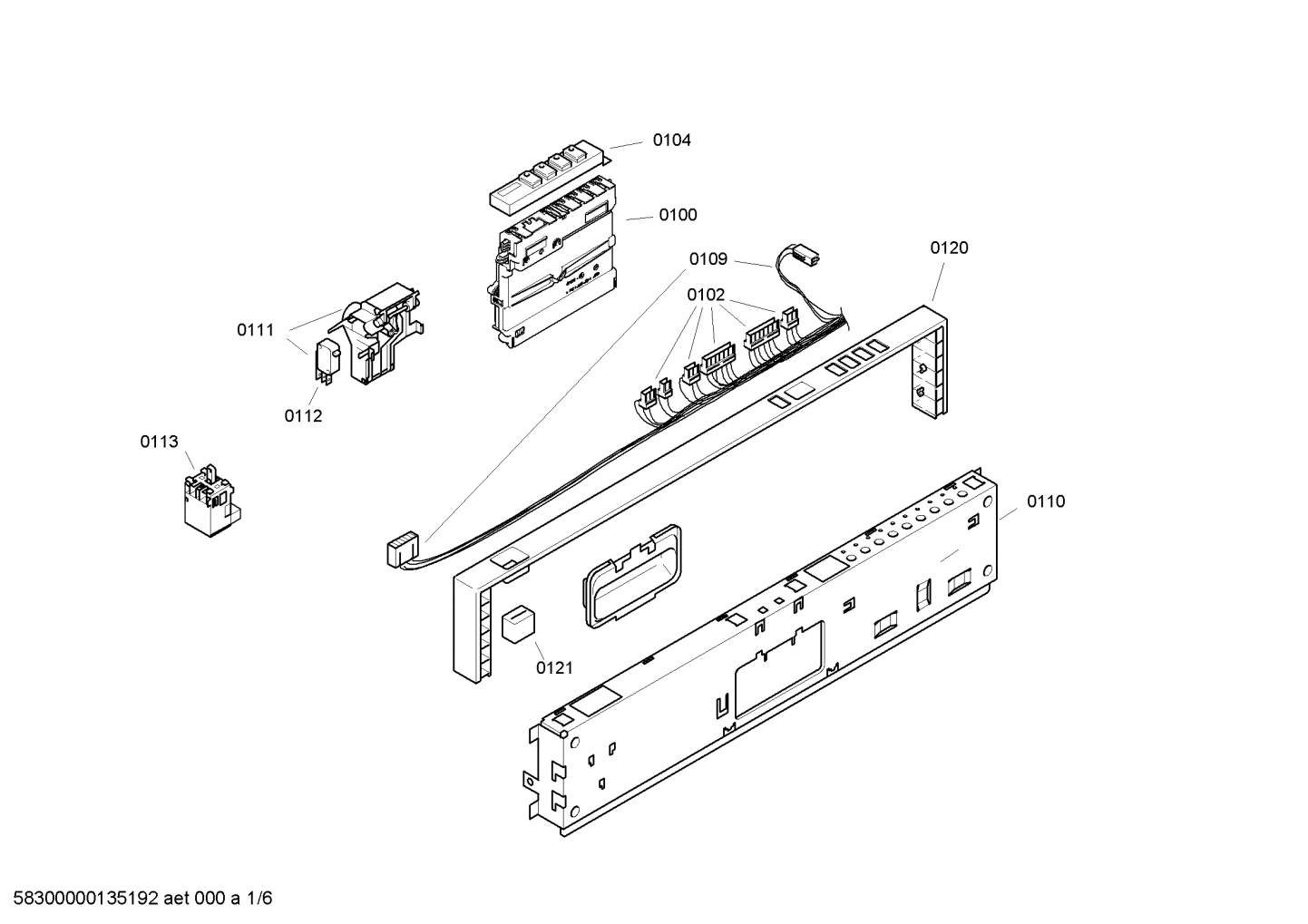 0104

0100

0109

0120

0102

0111

0112

0113

0110

0121

58300000135192 aet 000 a 1/6