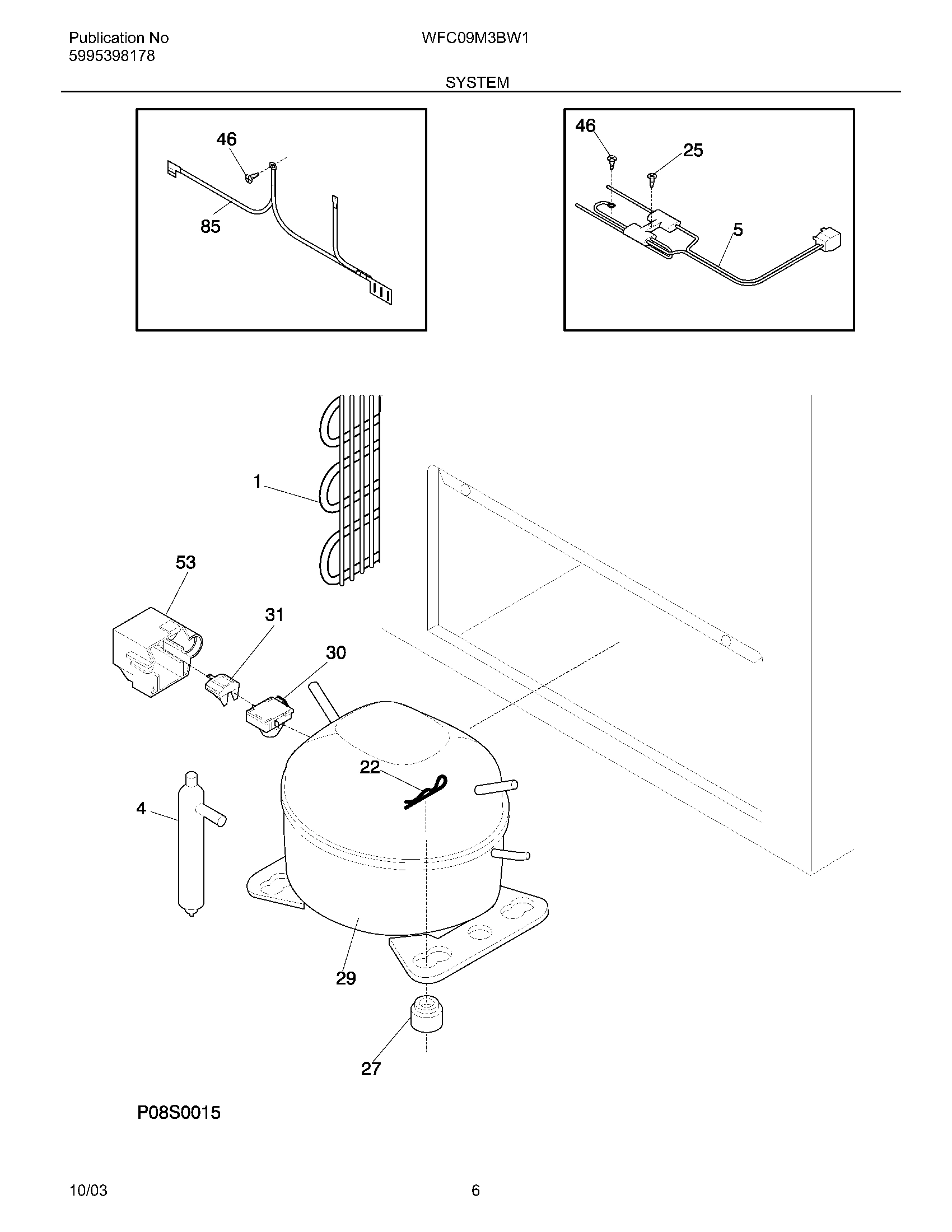 Publication No
5995398178

WFC09M3BW1

SYSTEM

46
85

46
25
5

1
53
31
30
22
4
29
27

P08S0015

10/03

6