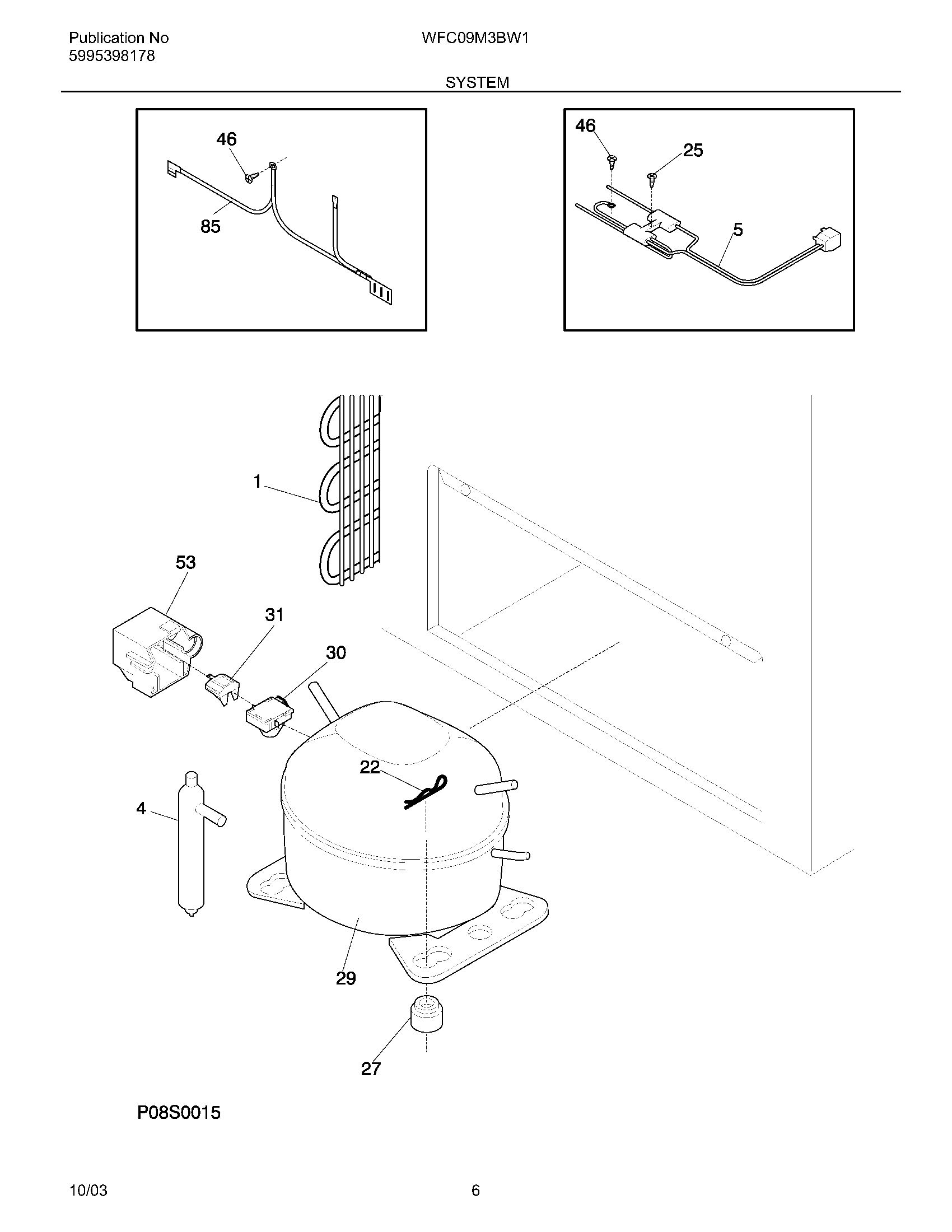 Publication No
5995398178

WFC09M3BW1

SYSTEM

46
85

46
25
5

1
53
31
30
22
4
29
27

P08S0015

10/03

6