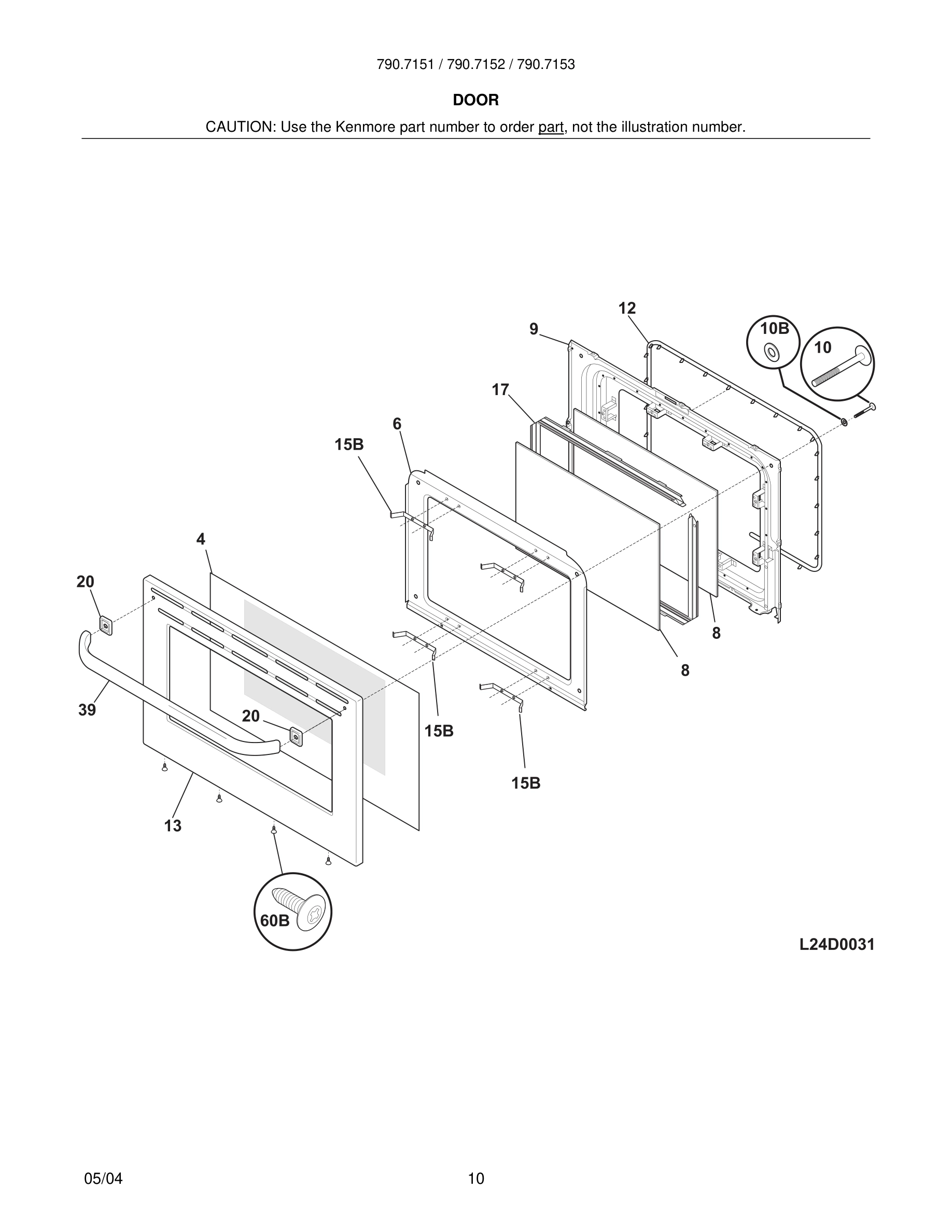 790.7151 / 790.7152 / 790.7153

DOOR

CAUTION: Use the Kenmore part number to order part, not the illustration number.

12
9
10B
10
17
6
15B
4
20
8
8
39
20
15B
15B
13
60B

L24D0031

05/04

10