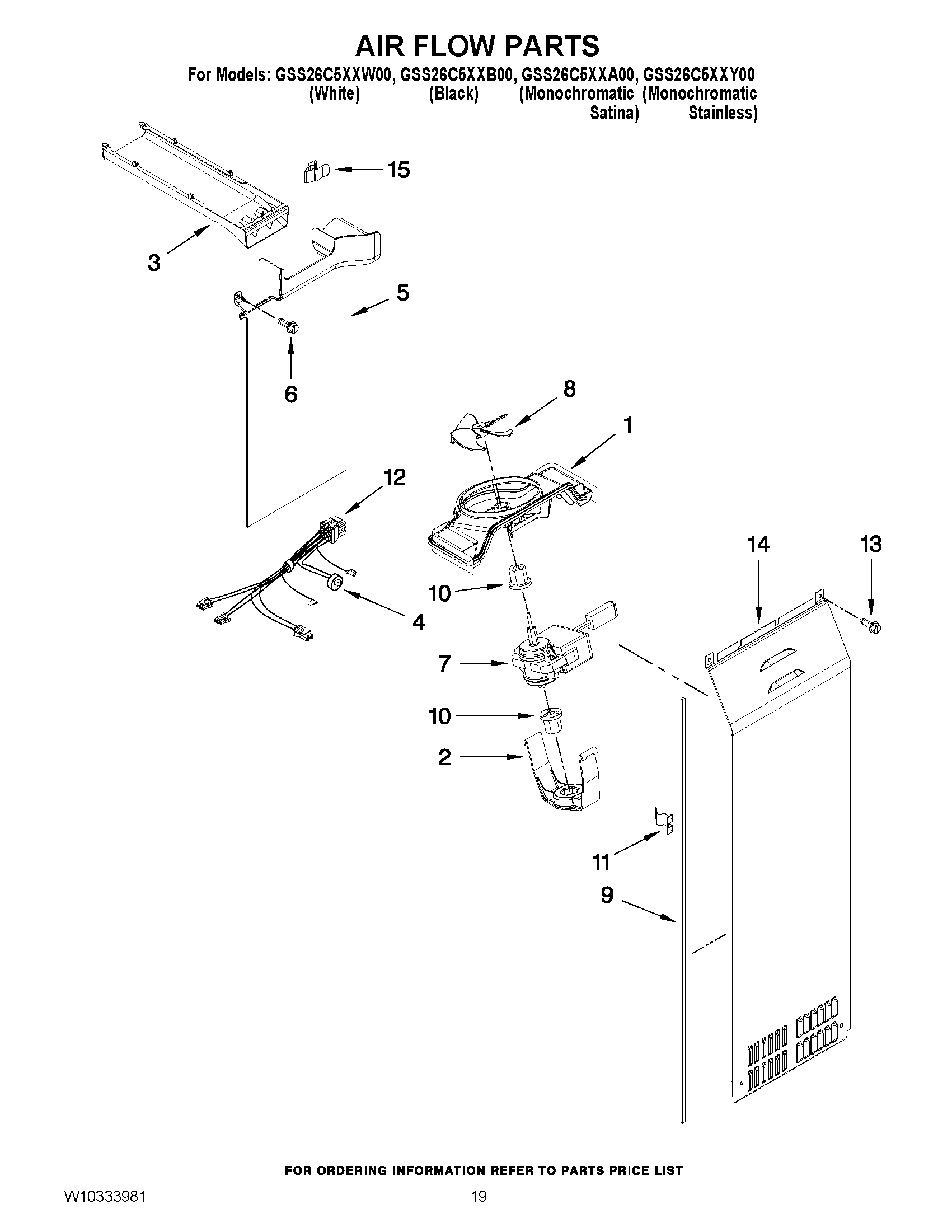 AIR FLOW PARTS

For Models: GSS26C5XXW00, GSS26C5XXB00, GSS26C5XXA00, GSS26C5XXY00
(White) (Black) (Monochromatic Satina) (Monochromatic Stainless)

15
3
5
6
8
1
12
14
13
10
4
7
10
2
11
9

FOR ORDERING INFORMATION REFER TO PARTS PRICE LIST

W10333981
19