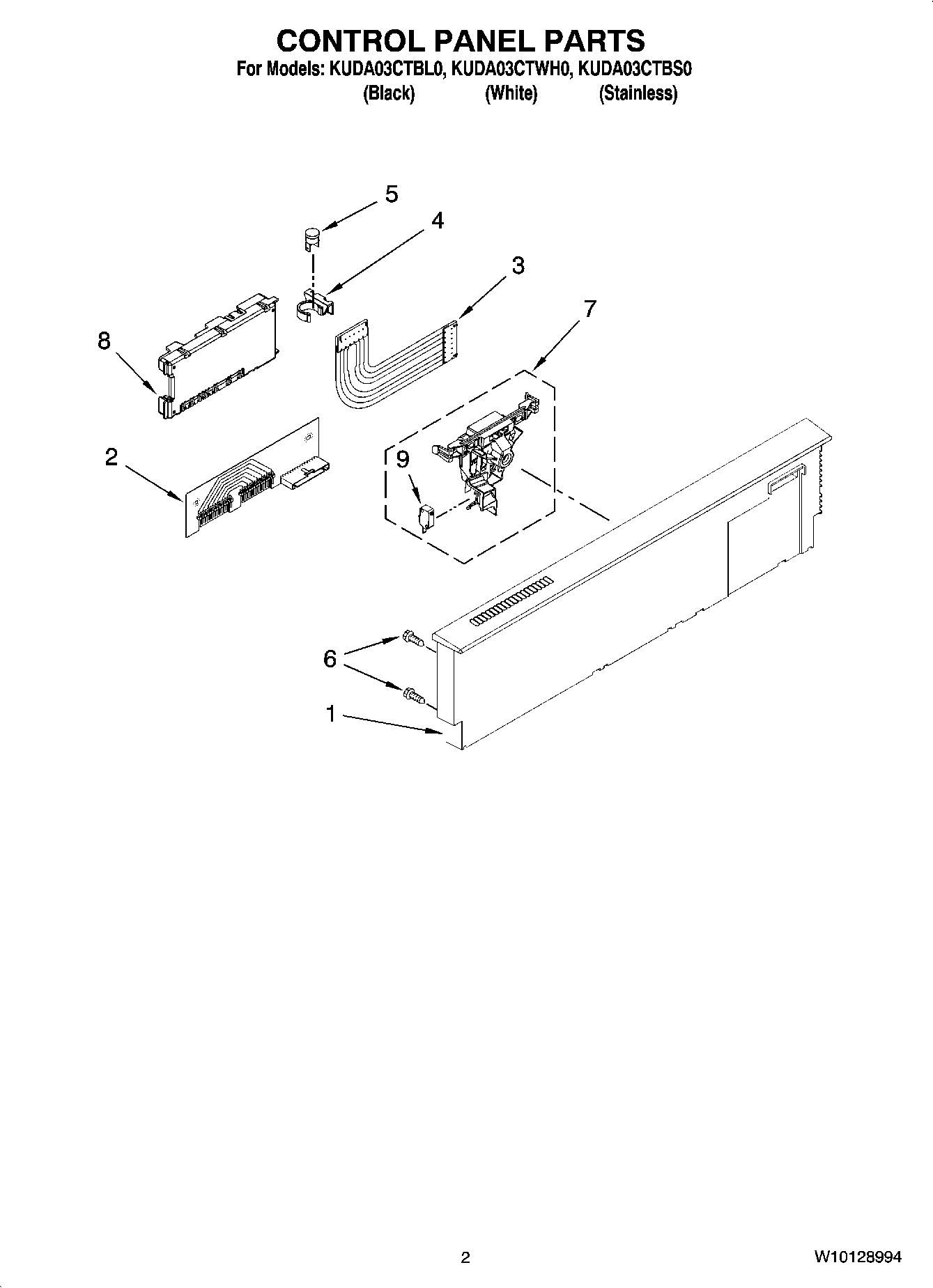 CONTROL PANEL PARTS
For Models: KUDA03CTBL0, KUDA03CTWH0, KUDA03CTBS0
(Black) (White) (Stainless)

5
4
3
7
8
2
9
6
1

2

W10128994