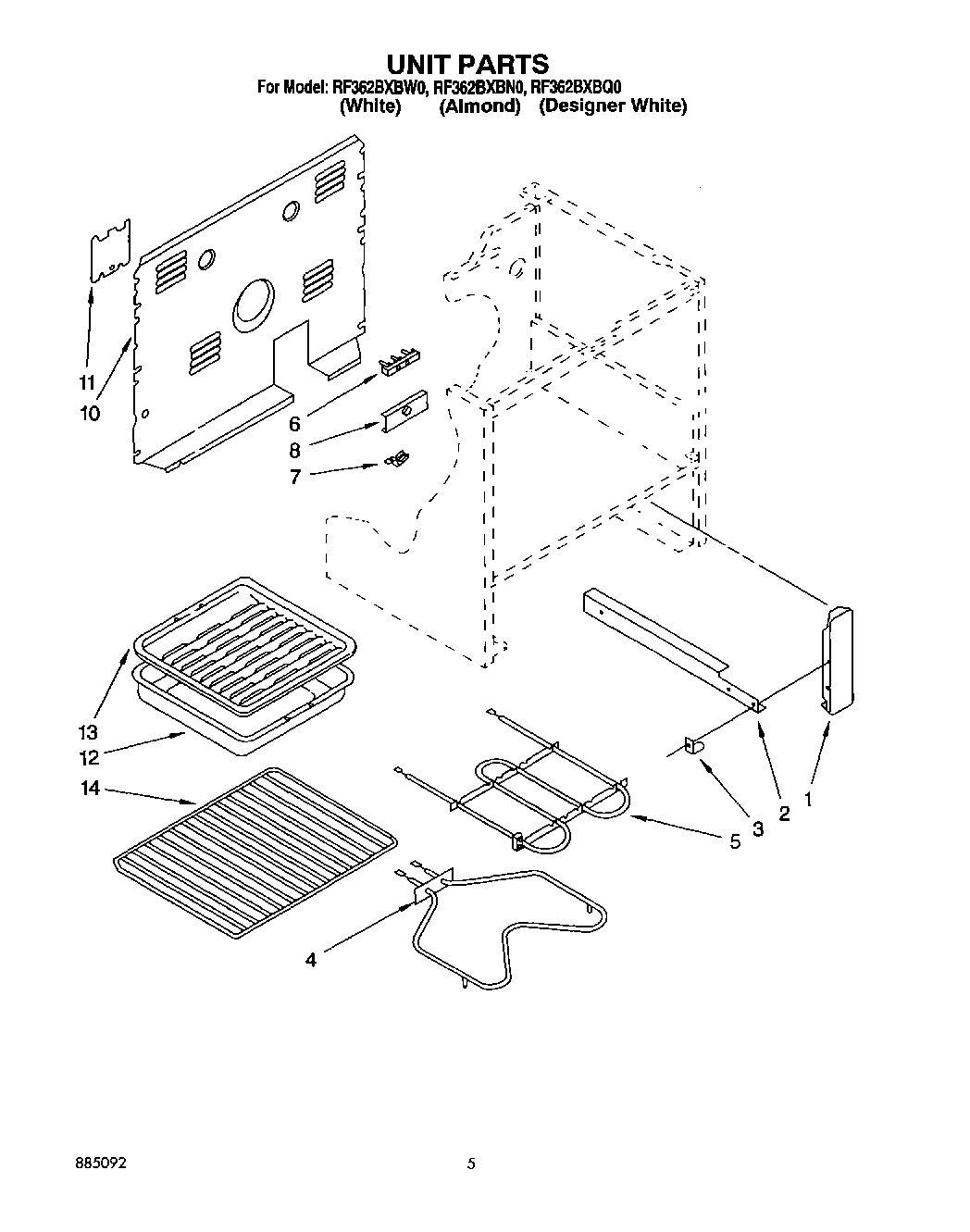 UNIT PARTS
For Model: RF362BXBW0, RF362BXBN0, RF362BXBQ0
(White) (Almond) (Designer White)

11
10
6
8
7
13
12
14
5
3
2
1
4

885092

5