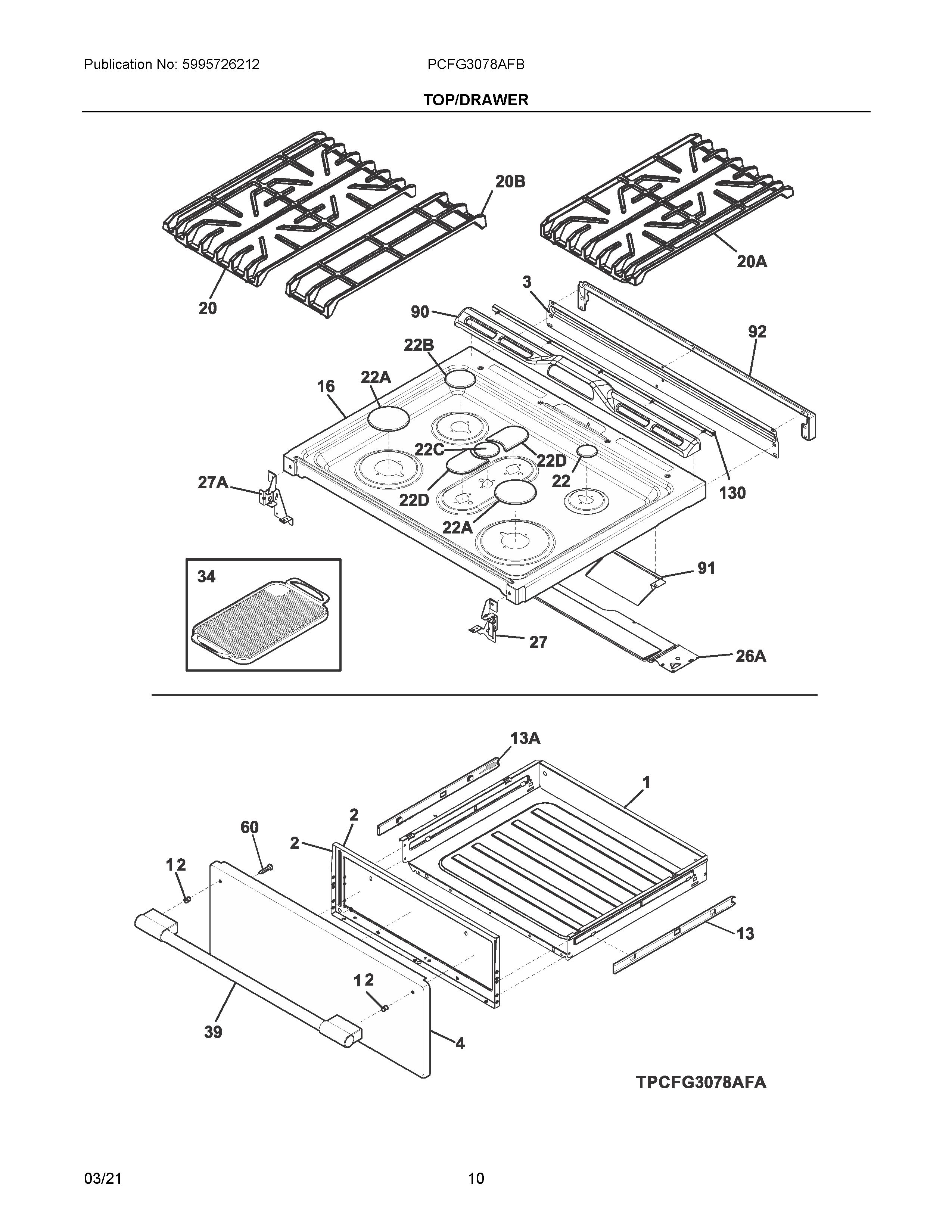 Publication No: 5995726212

PCFG3078AFB

TOP/DRAWER

20B

20A

20

3

90

92

22B

22A

16

22C

22D

22

27A

22D

130

22A

34

91

27

26A

13A

1

2

60

2

12

13

12

39

4

TPCFG3078AFA

03/21

10