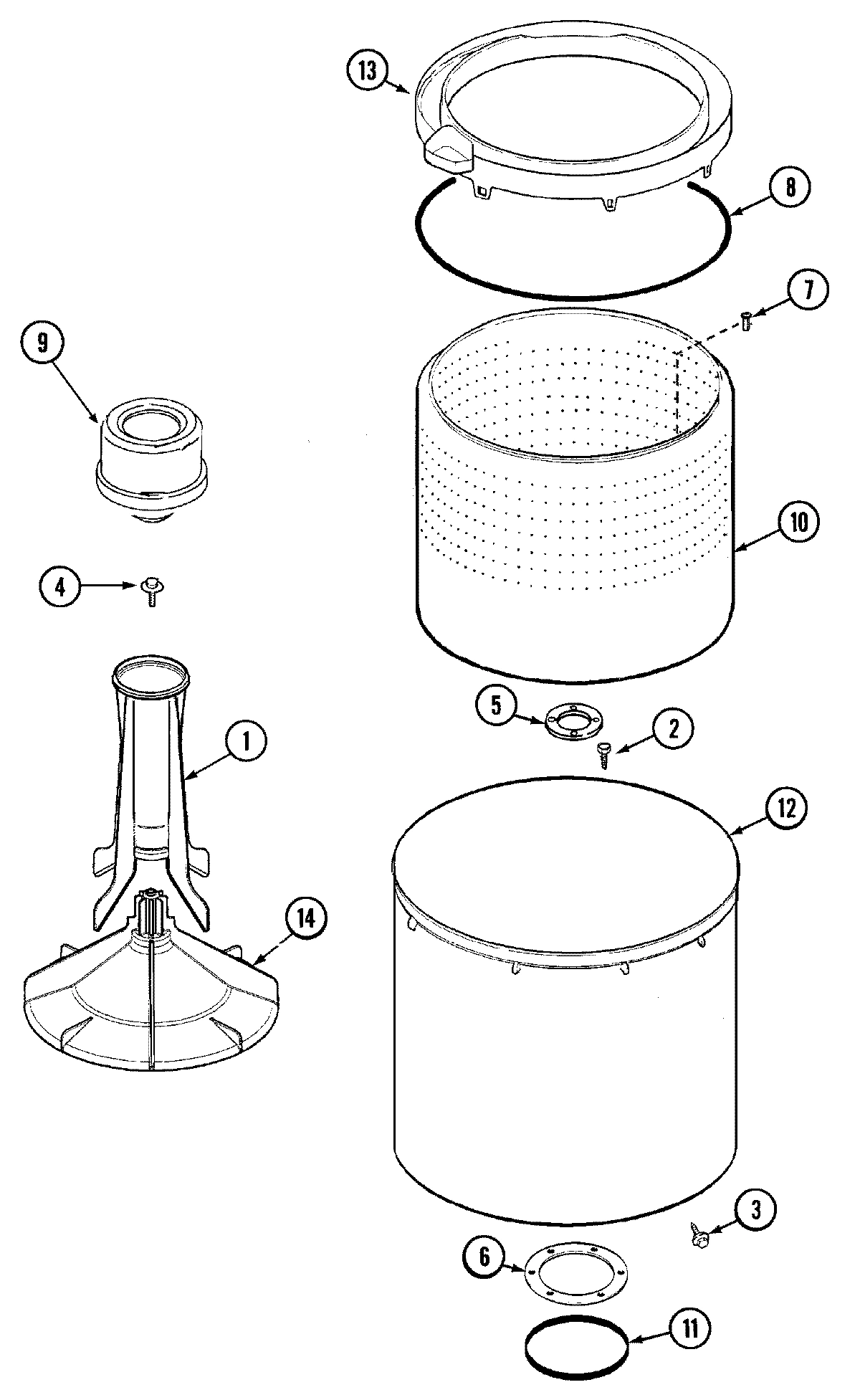 13
8
7
9
10
4
5
2
1
12
14
3
6
11