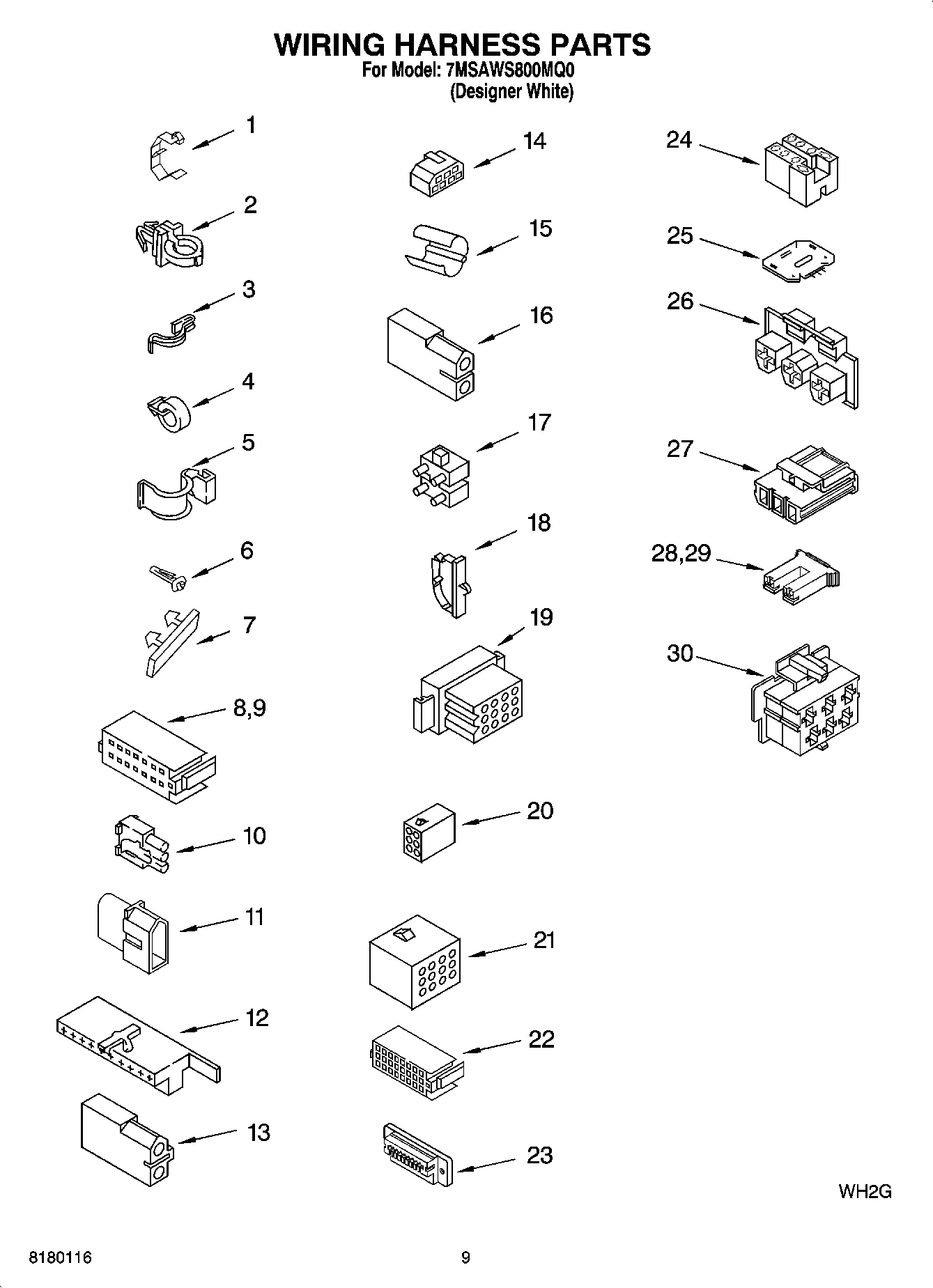 WIRING HARNESS PARTS
For Model: 7MSAWS800MQ0
(Designer White)

1
2
3
4
5
6
7
8,9
10
11
12
13

14
15
16
17
18
19
20
21
22
23

24
25
26
27
28,29
30

WH2G

8180116

9