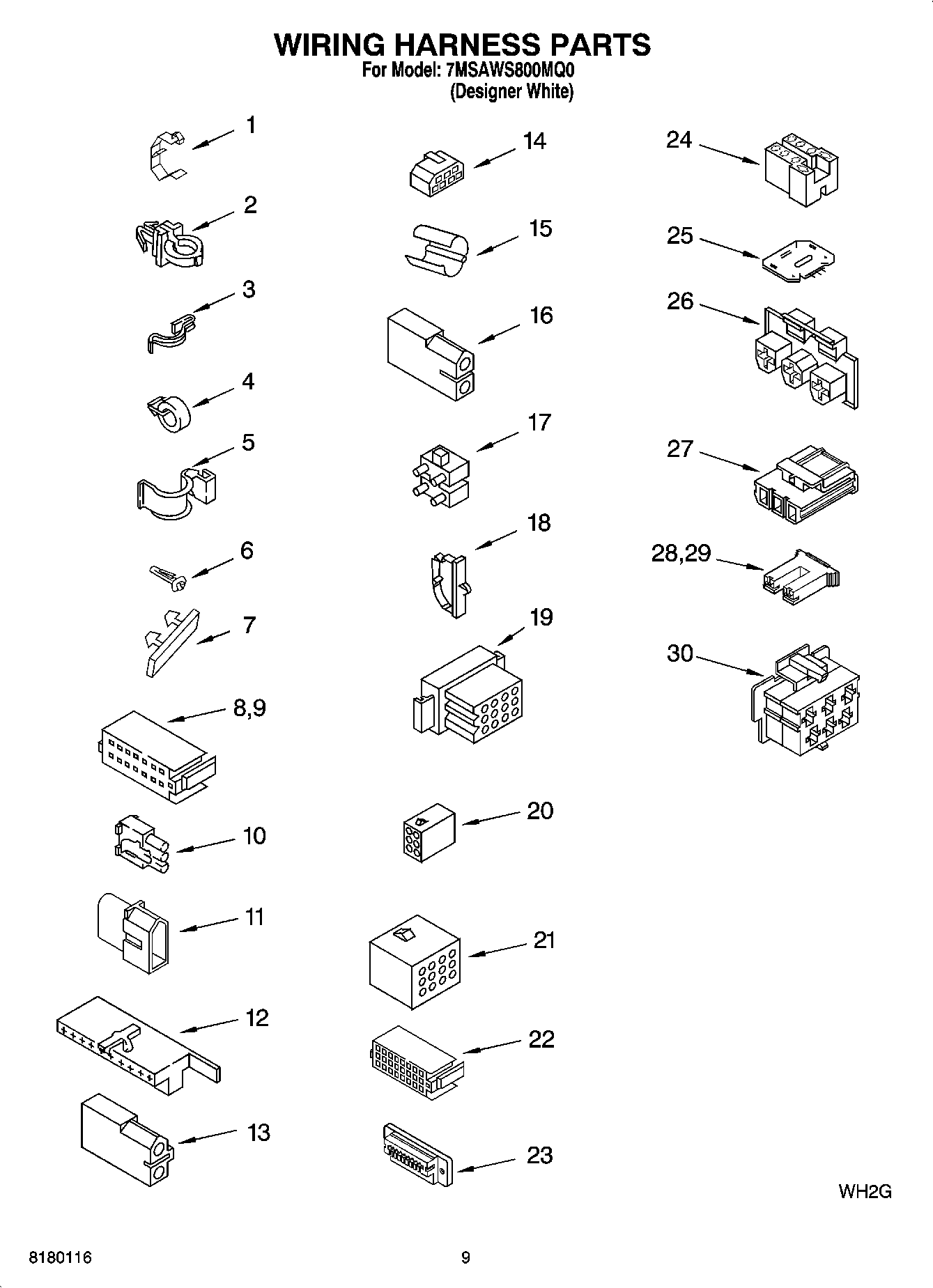 WIRING HARNESS PARTS
For Model: 7MSAWS800MQ0
(Designer White)

1
2
3
4
5
6
7
8,9
10
11
12
13
14
15
16
17
18
19
20
21
22
23
24
25
26
27
28,29
30

WH2G

8180116

9