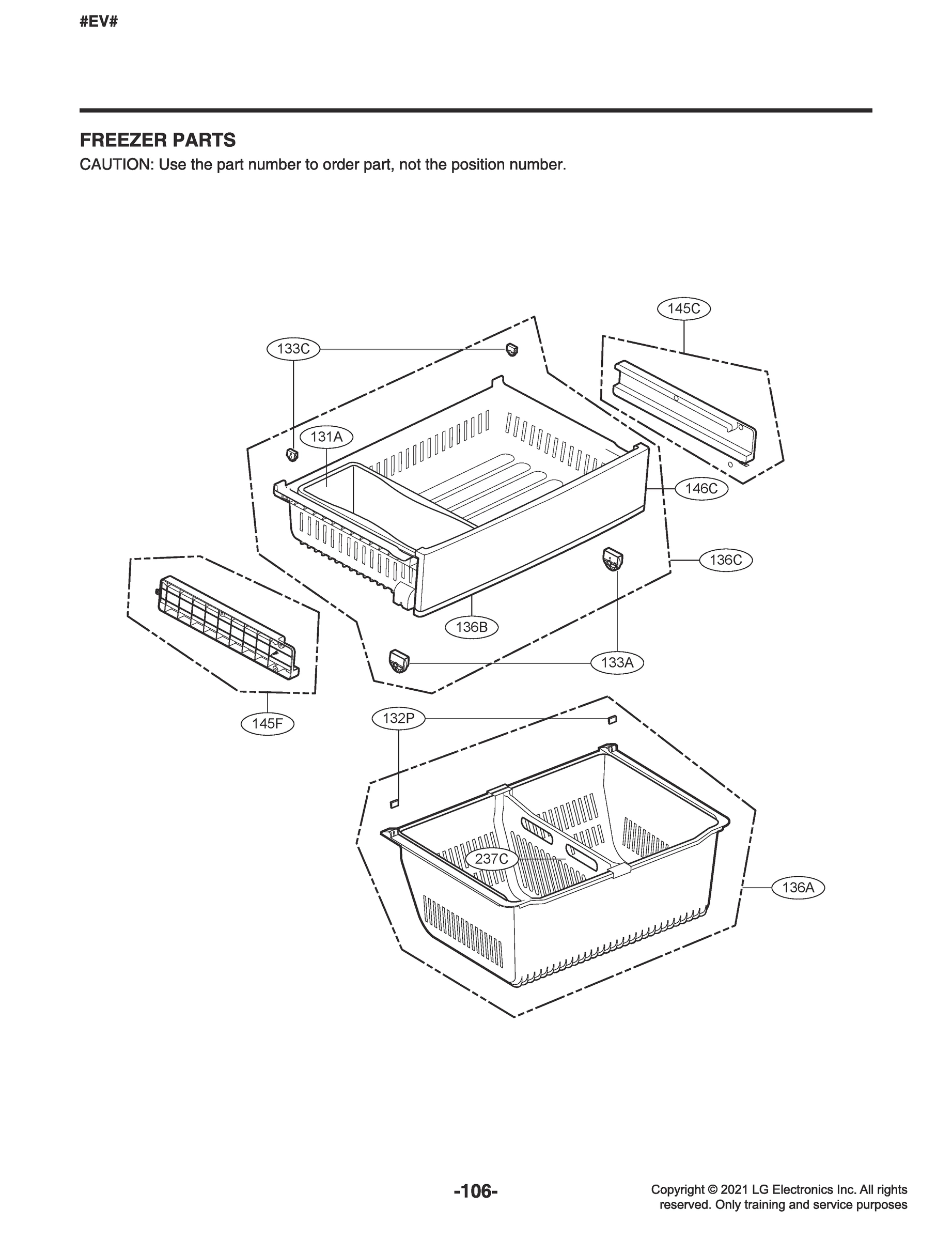 #EV#

FREEZER PARTS

CAUTION: Use the part number to order part, not the position number.

145C

133C

131A

146C

136C

136B

133A

145F

132P

237C

136A

-106-

Copyright © 2021 LG Electronics Inc. All rights reserved. Only training and service purposes