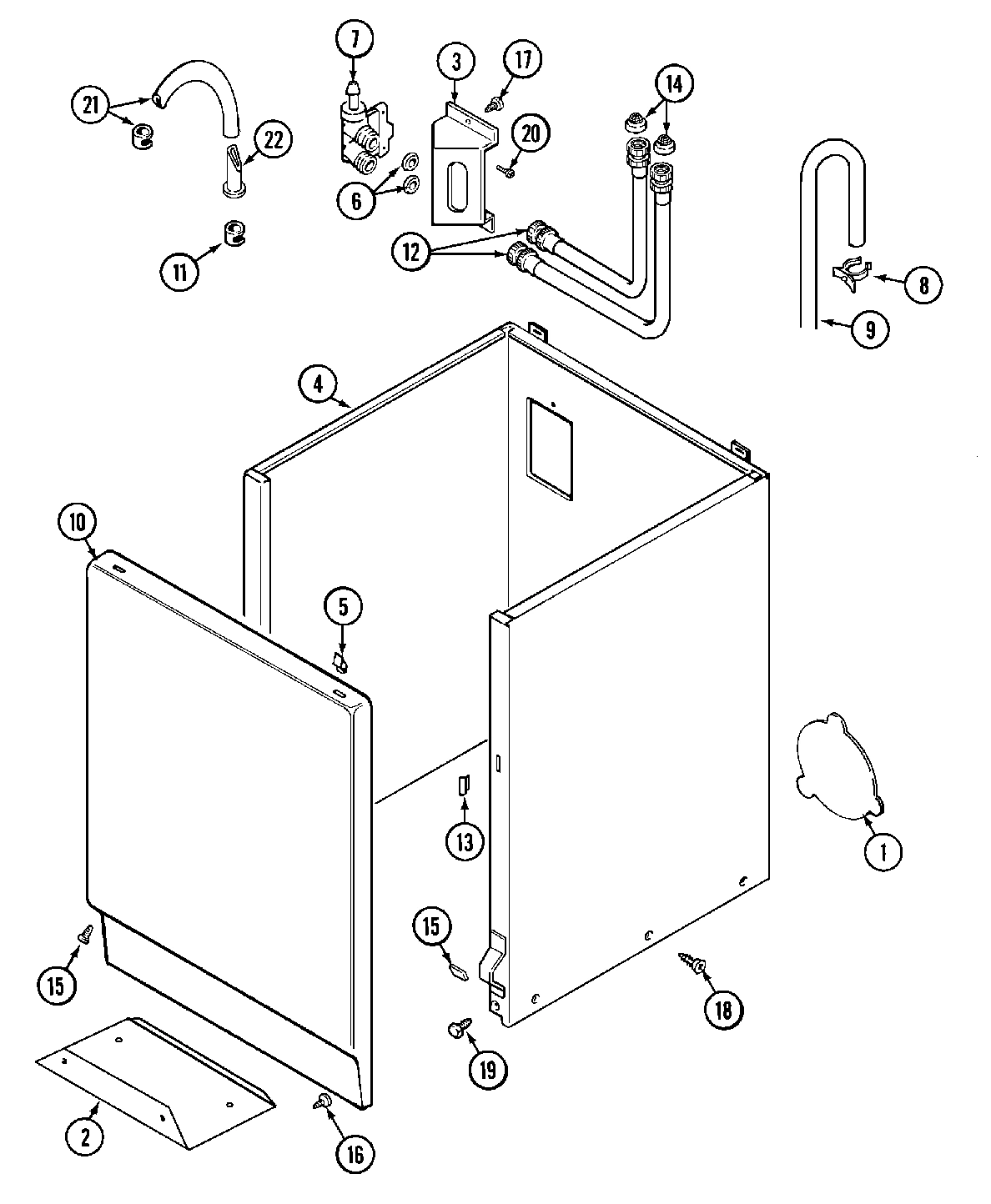 7
3
17
14
21
22
20
6
12
11
8
9
4
10
5
13
1
15
15
18
19
2
16