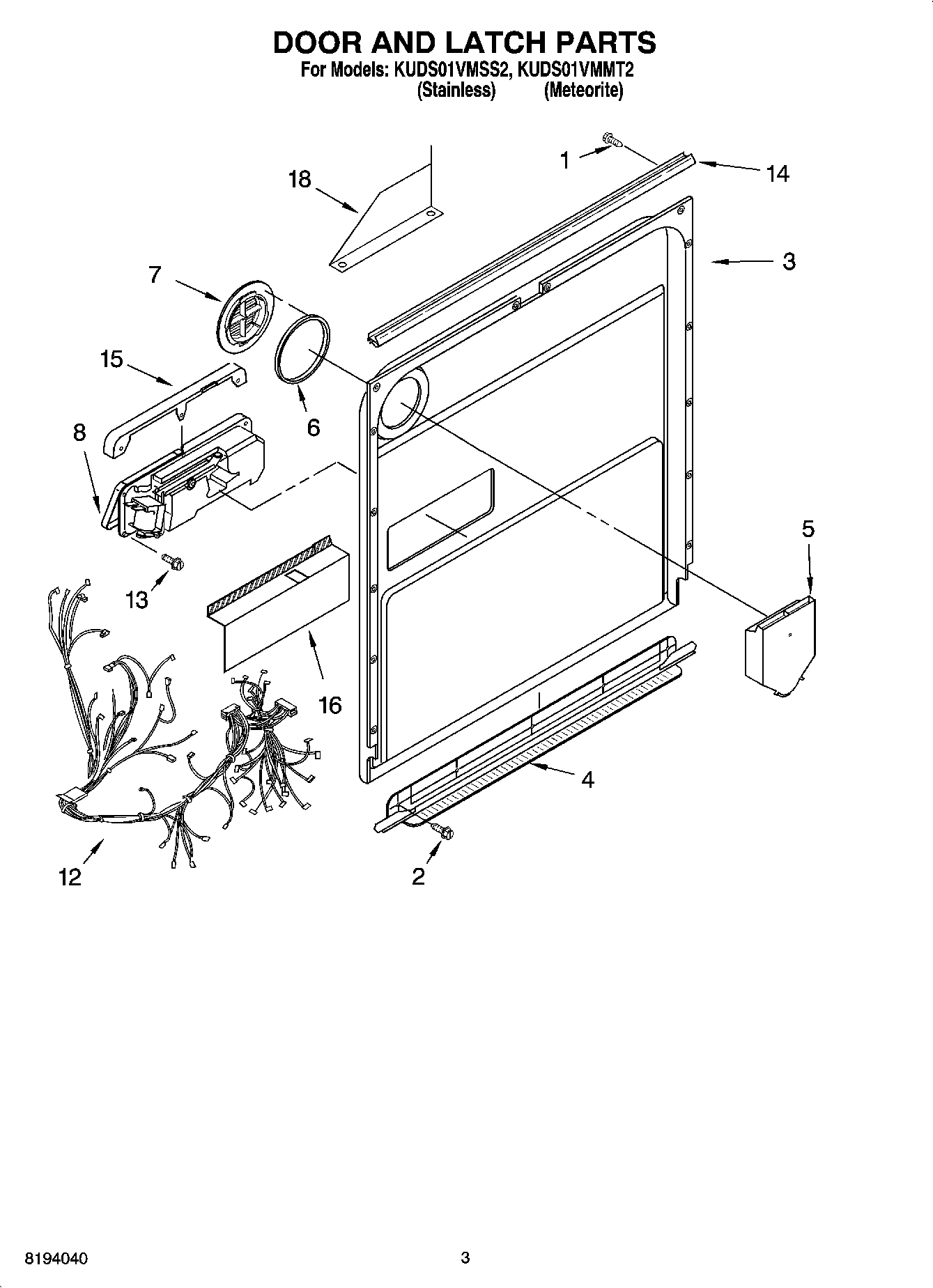 DOOR AND LATCH PARTS
For Models: KUDS01VMSS2, KUDS01VMMT2
(Stainless) (Meteorite)

1
14
18
3
7
15
6
8
5
13
16
4
12
2

8194040
3