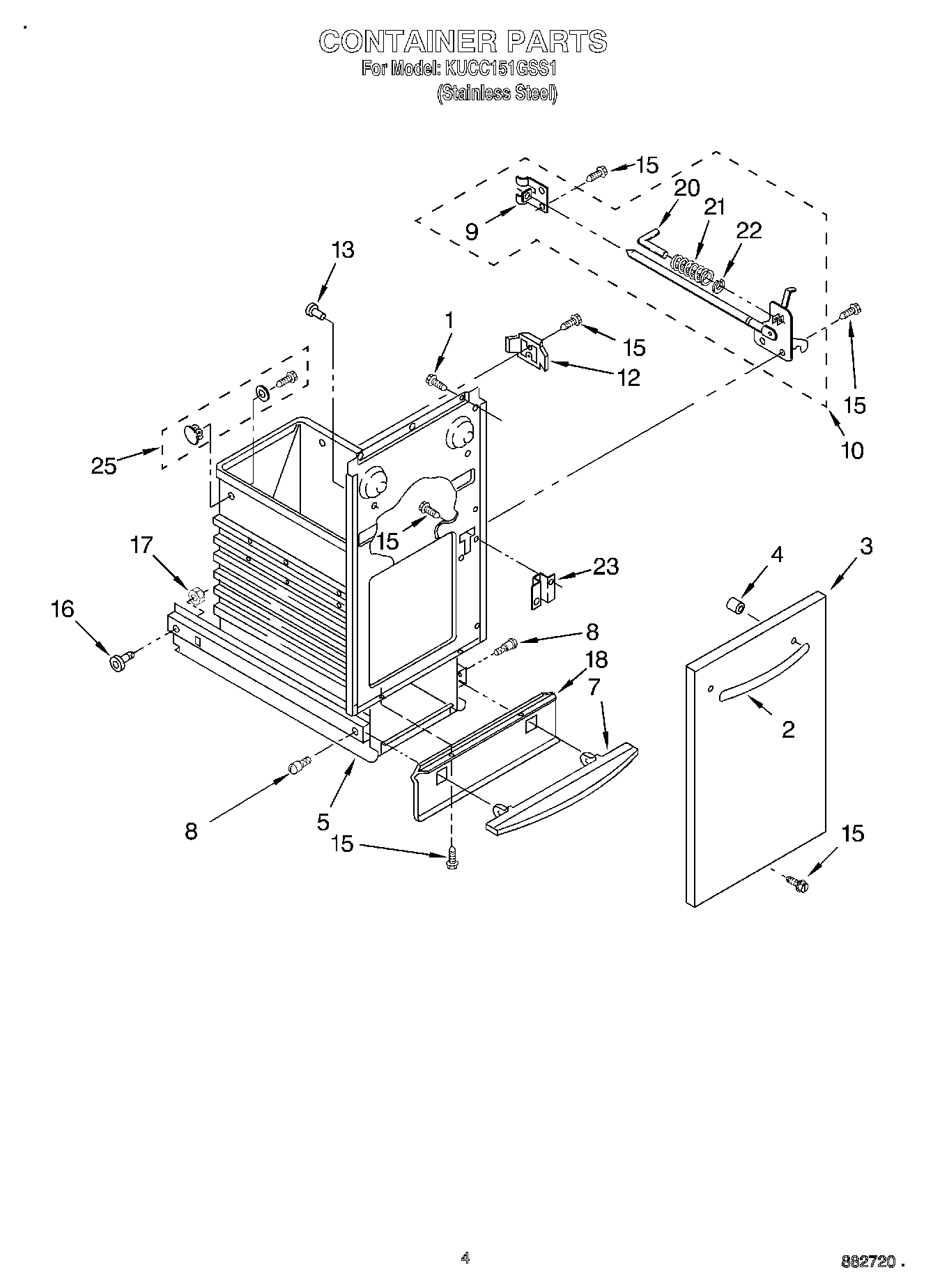 CONTAINER PARTS
For Model: KUCC151GSS1
(Stainless Steel)

15
20
21
22
9
13
1
15
12
15
10
25
15
17
23
4
3
16
8
18
7
2
8
5
15
15

4

882720