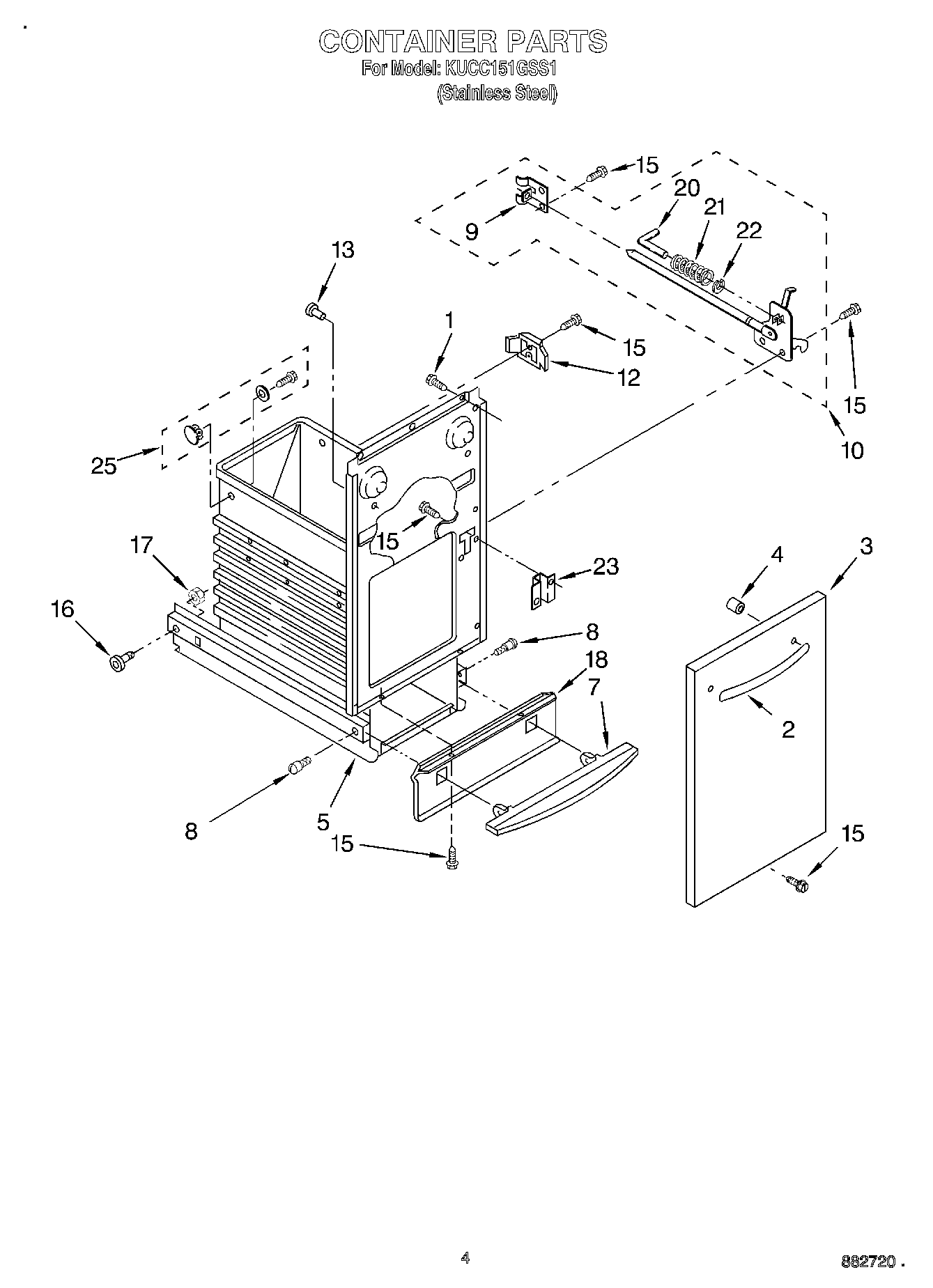 CONTAINER PARTS
For Model: KUCC151GSS1
(Stainless Steel)

15
20
21
22
9
13
1
15
12
15
10
25
15
17
23
4
3
16
8
18
7
2
8
5
15
15

4
882720