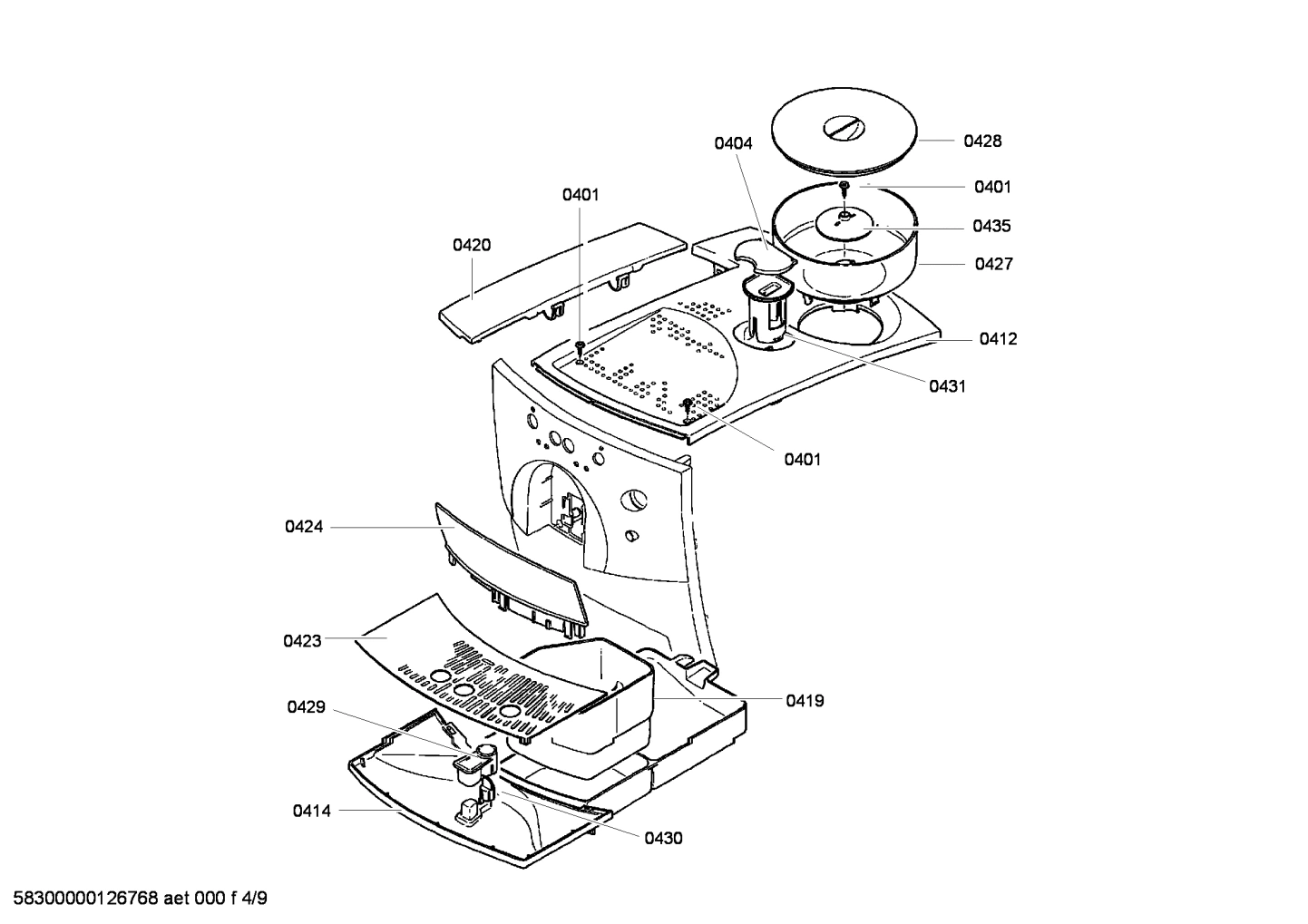 0428

0404

0401

0401

0435

0420

0427

0412

0431

0401

0424

0423

0419

0429

0414

0430

58300000126768 aet 000 f 4/9