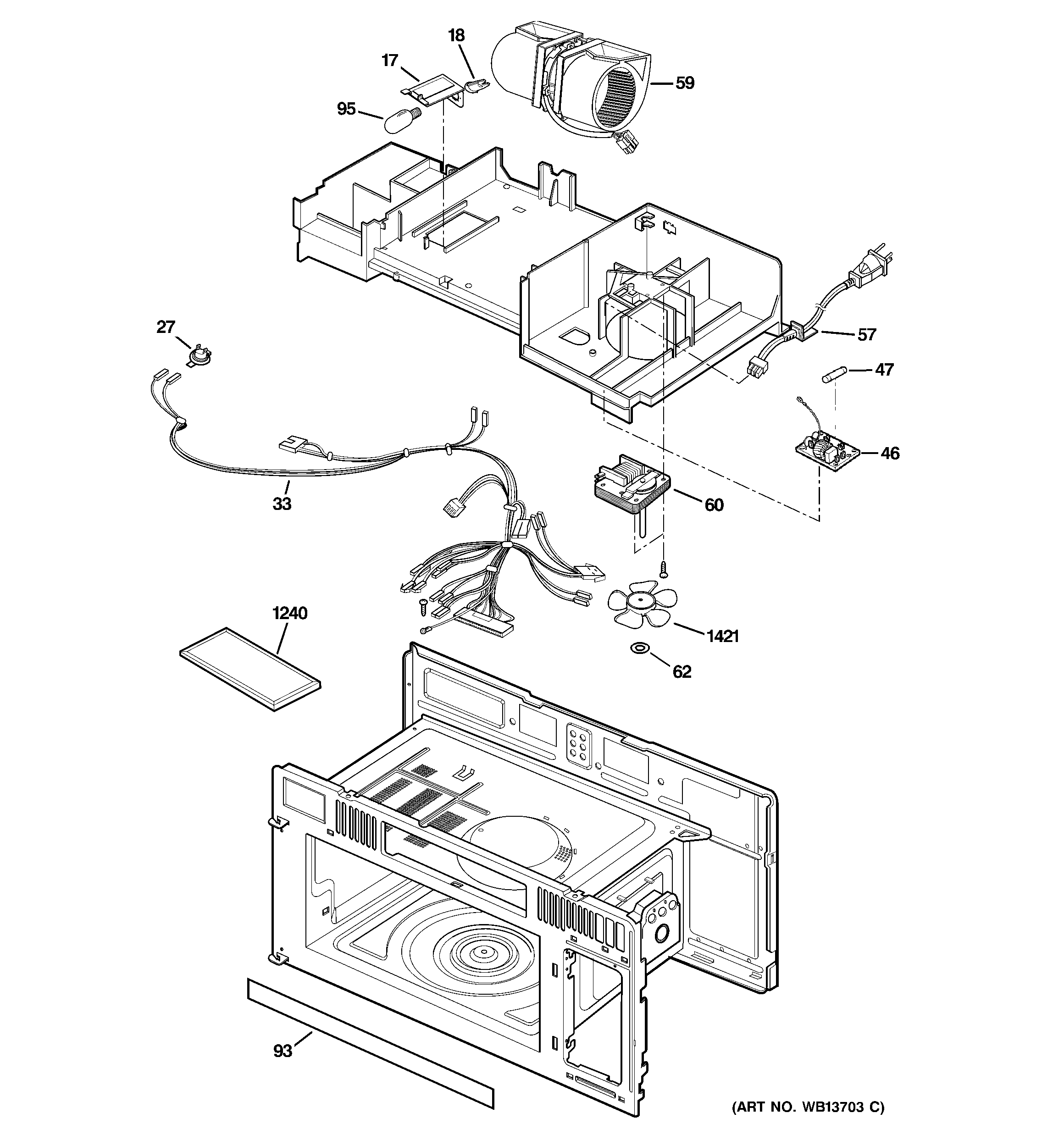 18
17
59
95
27
57
47
46
33
60
1240
1421
62
93
(ART NO. WB13703 C)