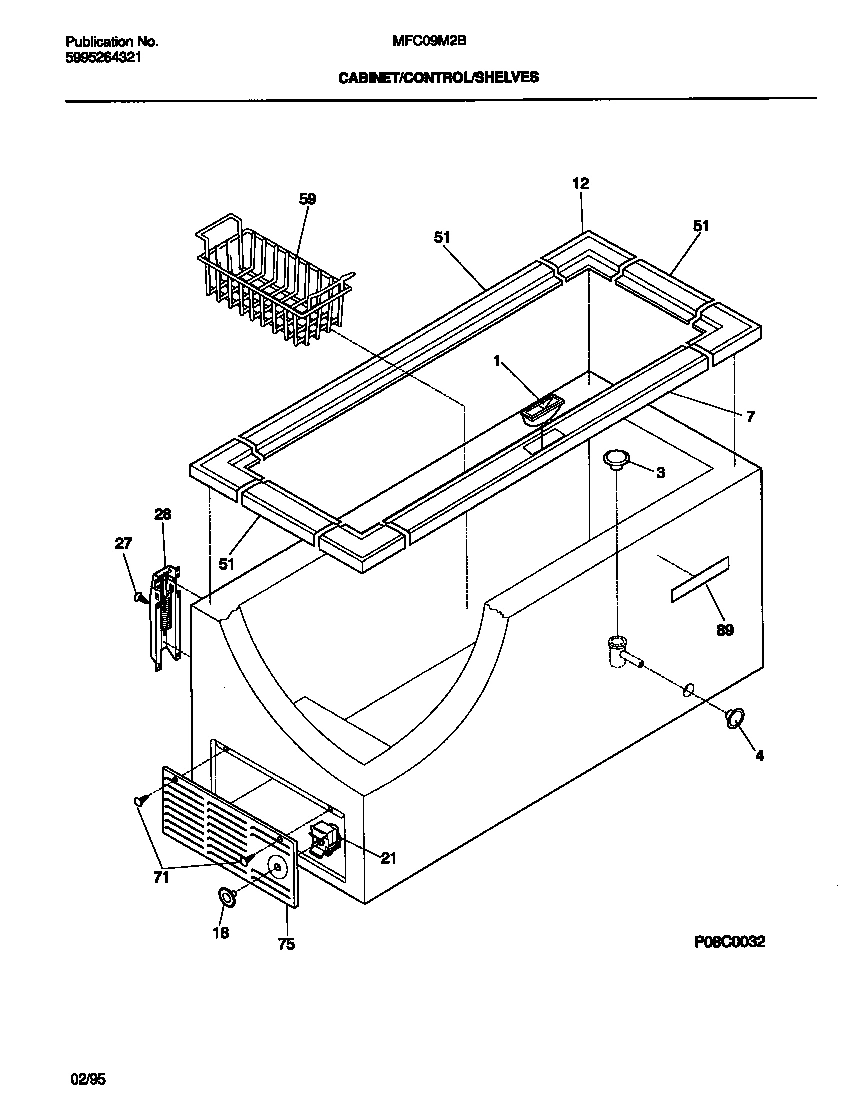 Publication No.
5995264321

MFC09M2B

CABINET/CONTROL/SHELVES

59
12
51
51
1
7
3
28
27
51
89
4
21
71
18
75
P08C0032

02/95