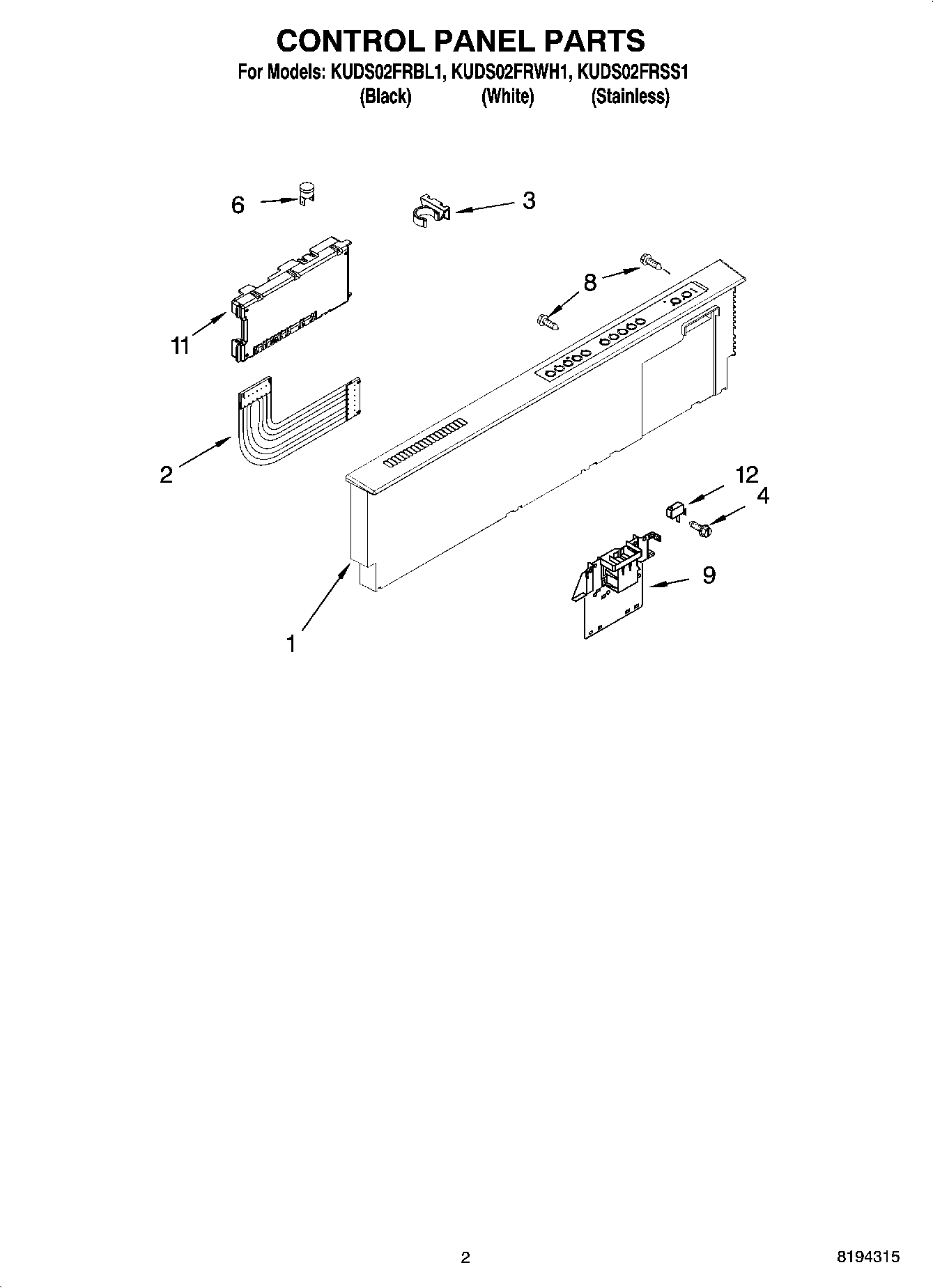 CONTROL PANEL PARTS
For Models: KUDS02FRBL1, KUDS02FRWH1, KUDS02FRSS1
(Black) (White) (Stainless)

6
3
8
11
2
12
4
9
1

2
8194315