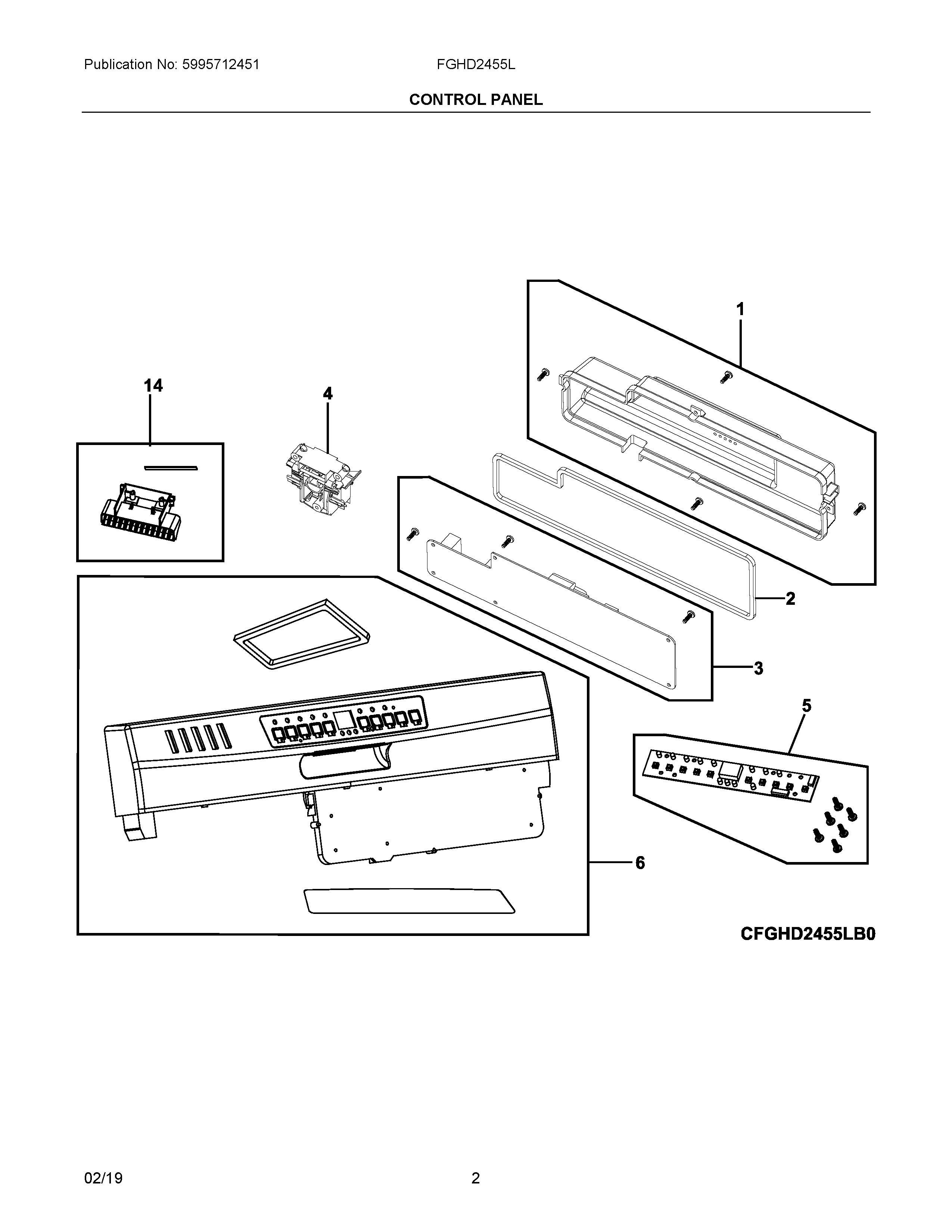 Publication No: 5995712451

FGHD2455L

CONTROL PANEL

1

14

4

2

3

5

6

CFGHD2455LB0

02/19

2