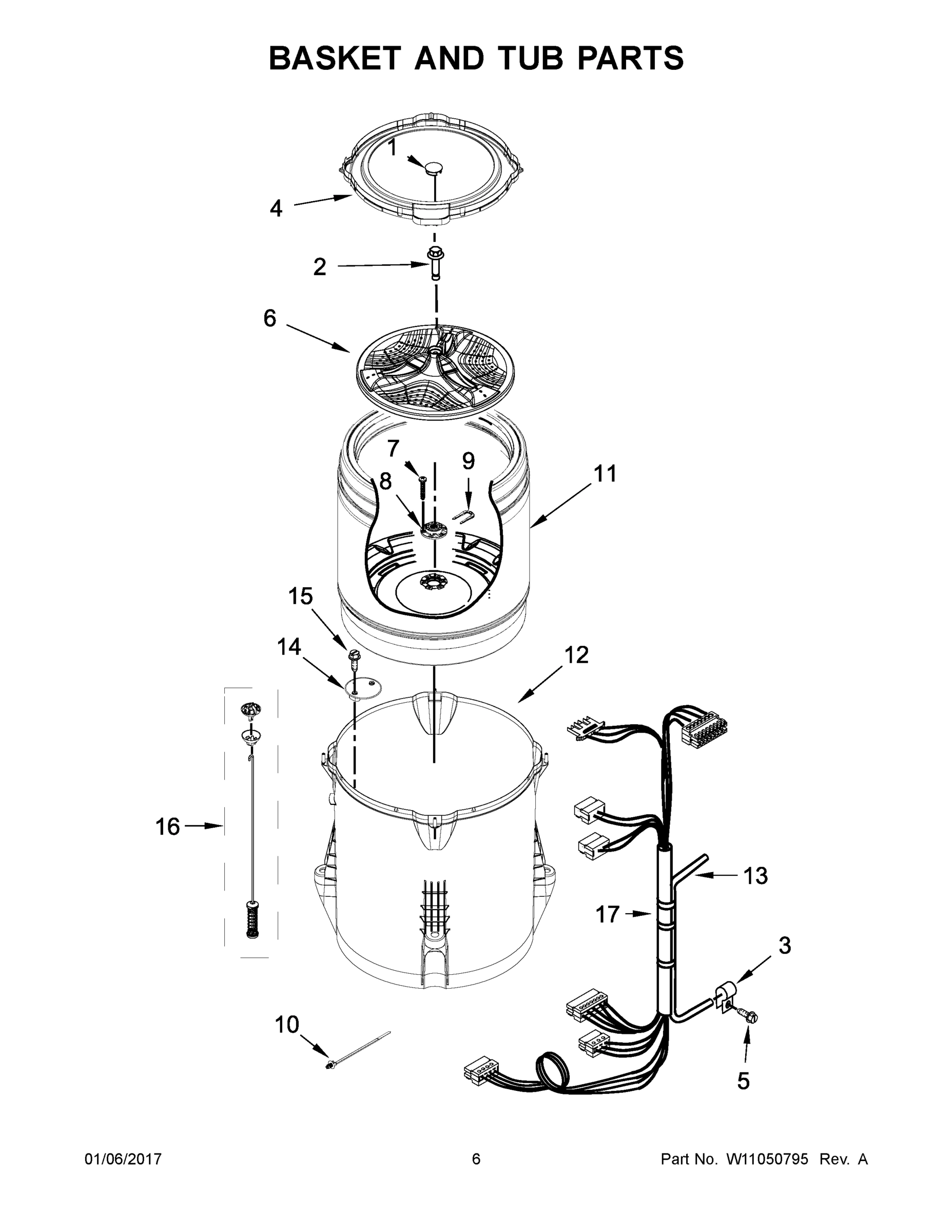 BASKET AND TUB PARTS

1
4
2
6
7
9
8
11
15
14
12
16
13
17
3
10
5

01/06/2017

6

Part No. W11050795 Rev. A