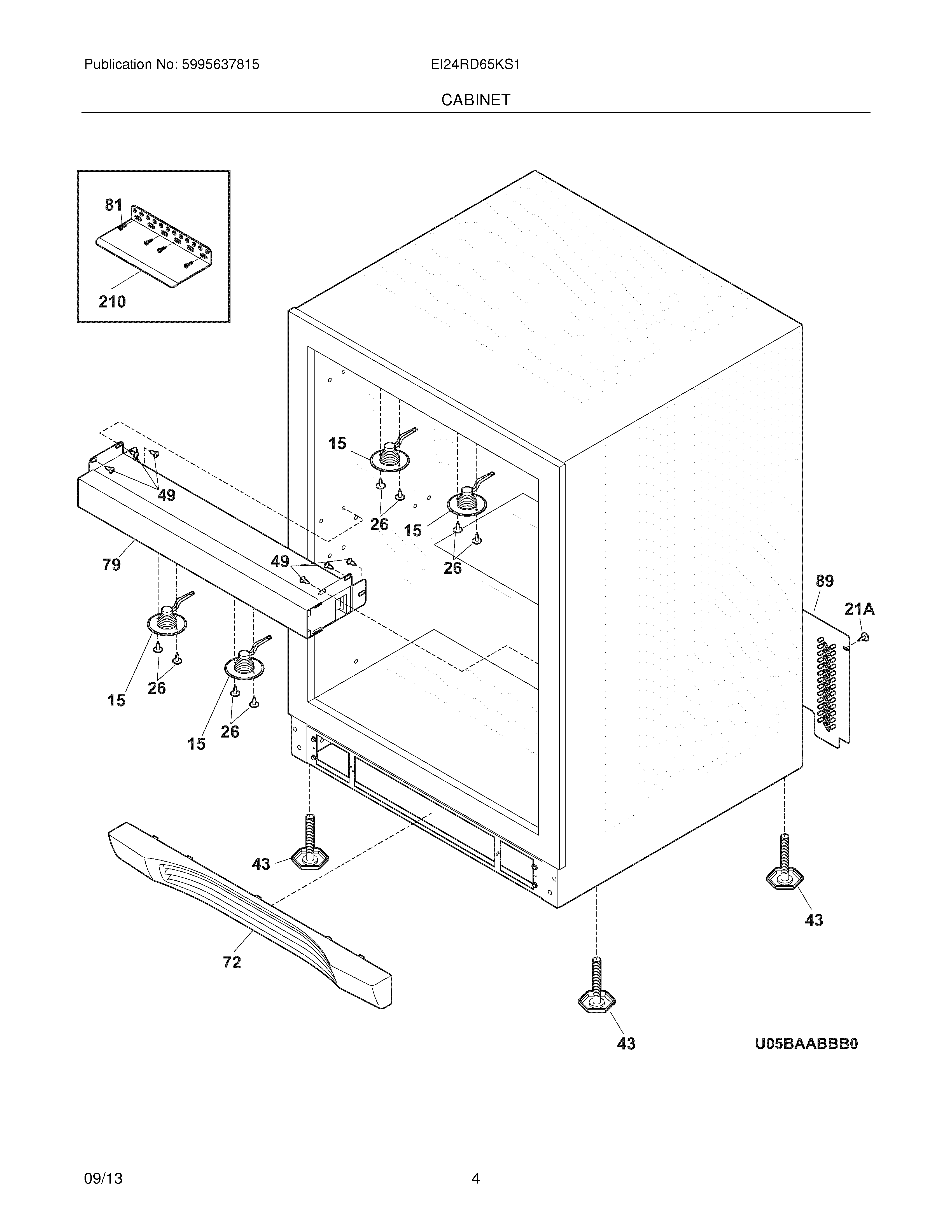 Publication No: 5995637815

EI24RD65KS1

CABINET

81

210

15

49

26

15

79

49

26

89

21A

15

26

15

26

43

43

72

43

U05BAABBB0

09/13

4