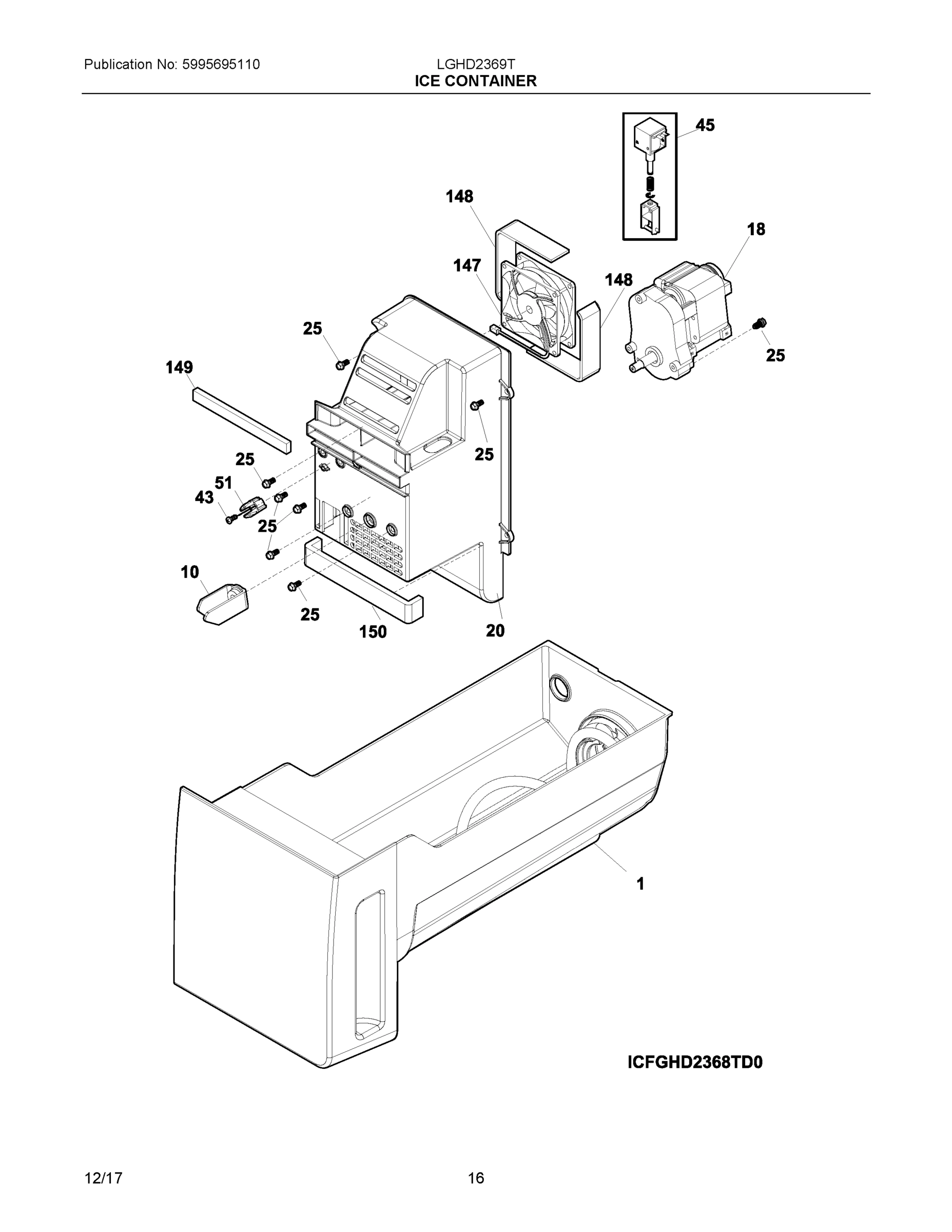 Publication No: 5995695110

LGHD2369T
ICE CONTAINER

45

148

18

147

148

25

25

149

25

25

51

43

25

10

25

150

20

1

ICFGHD2368TD0

12/17

16