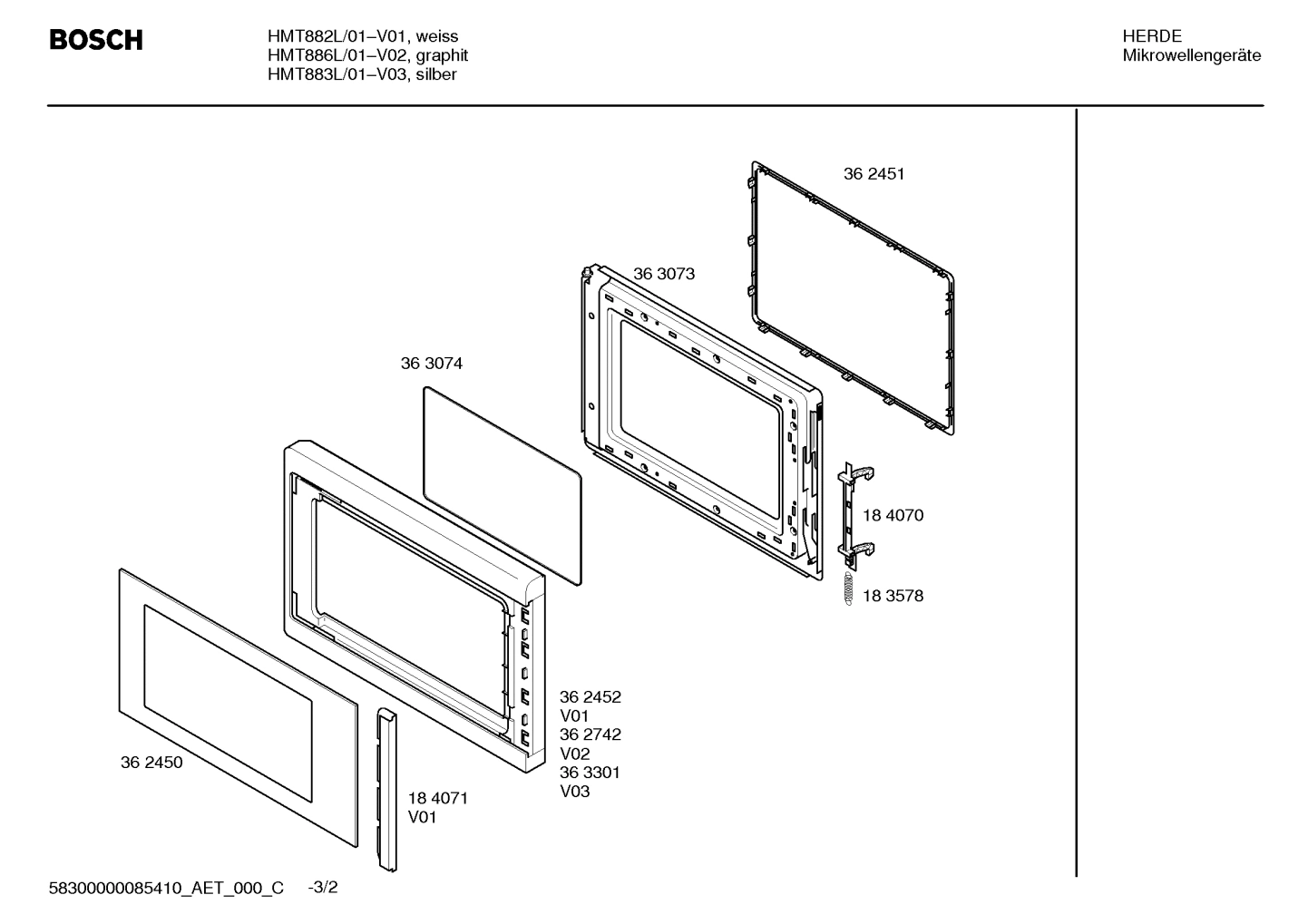 BOSCH

HMT882L/01–V01, weiss
HMT886L/01–V02, graphit
HMT883L/01–V03, silber

HERDE
Mikrowellengeräte

36 2451

36 3073

36 3074

18 4070

18 3578

36 2452
V01
36 2742
V02
36 3301
V03

36 2450

18 4071
V01

58300000085410_AET_000_C -3/2