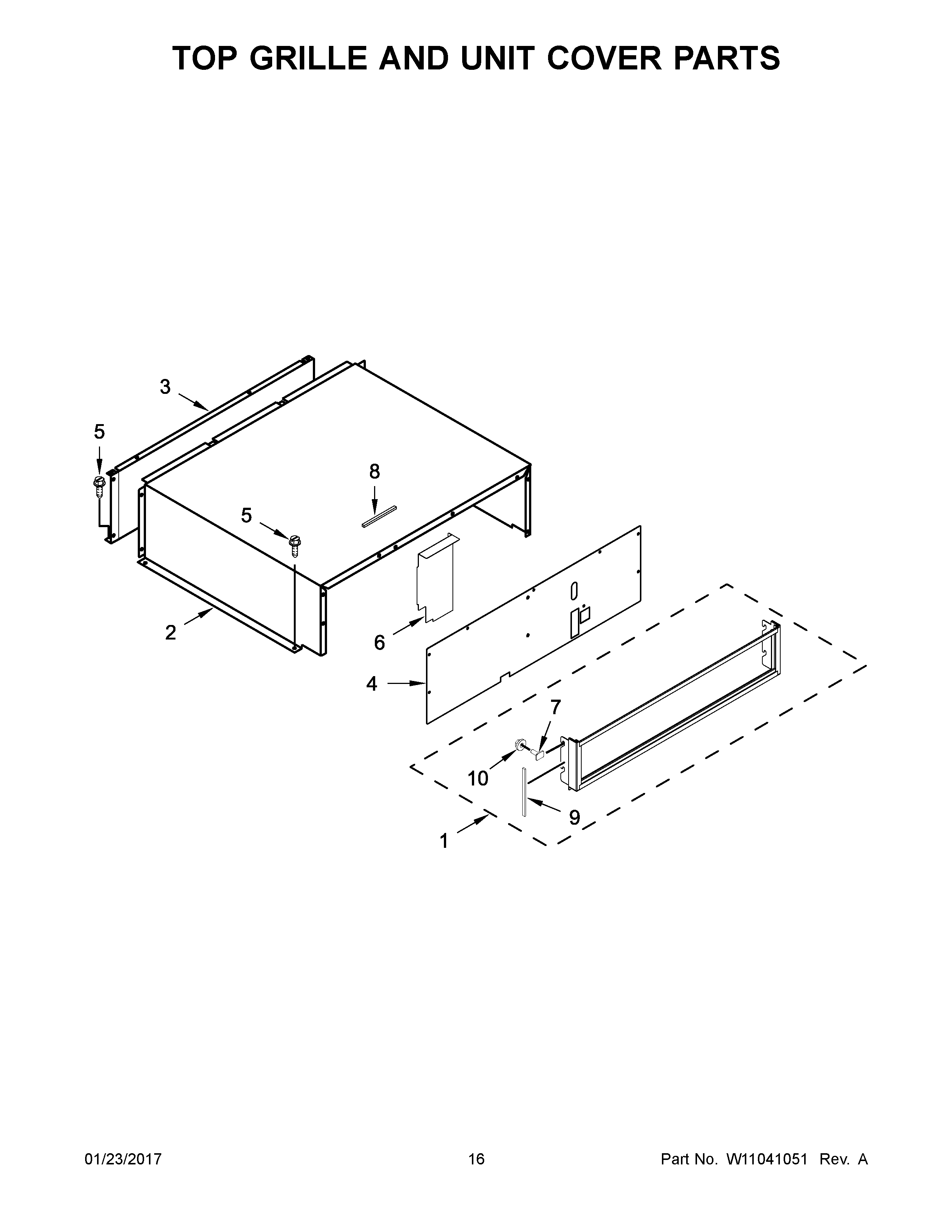 TOP GRILLE AND UNIT COVER PARTS

3
5
8
5
2
6
4
7
10
9
1

01/23/2017
16
Part No. W11041051 Rev. A