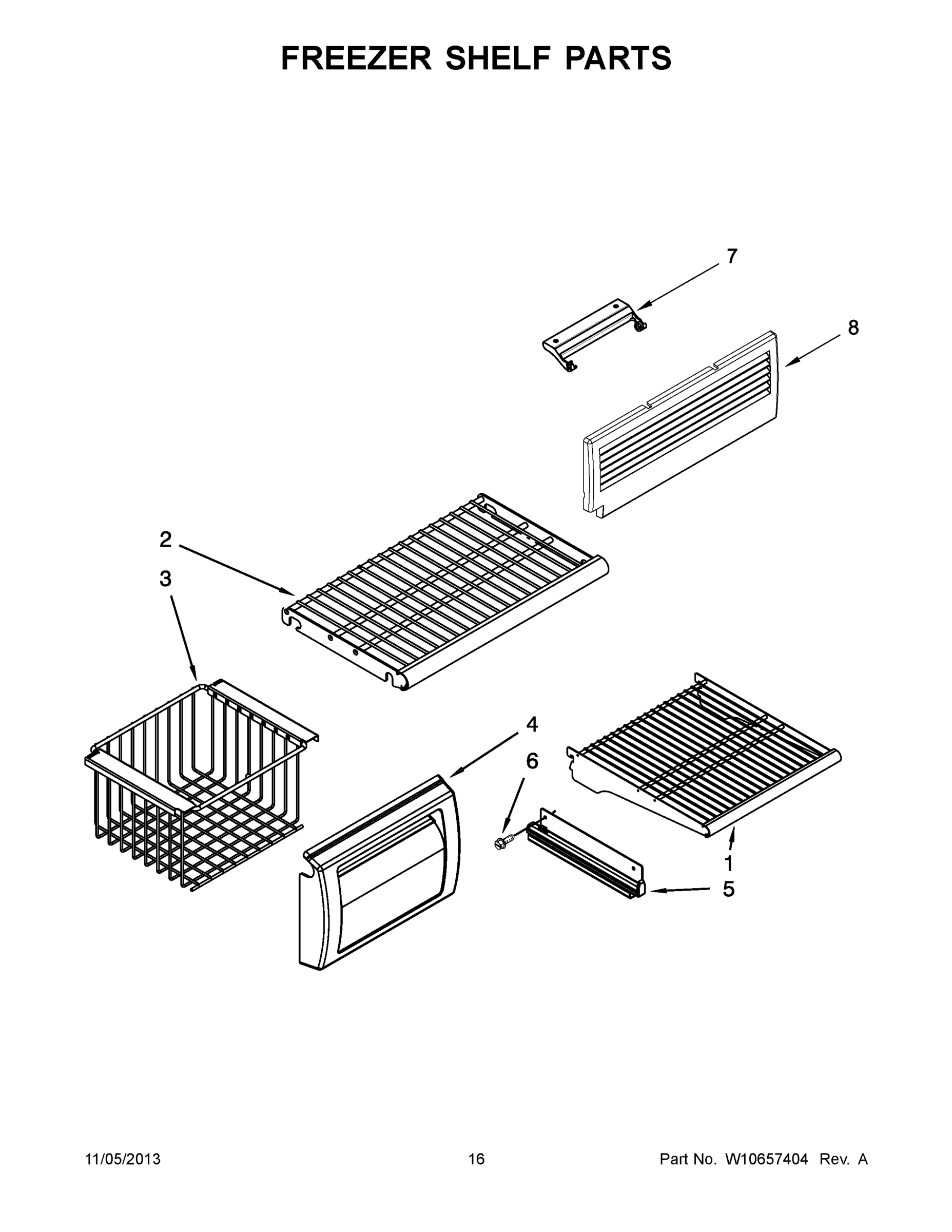 FREEZER SHELF PARTS

7

8

2

3

4

6

1

5

11/05/2013

16

Part No. W10657404 Rev. A