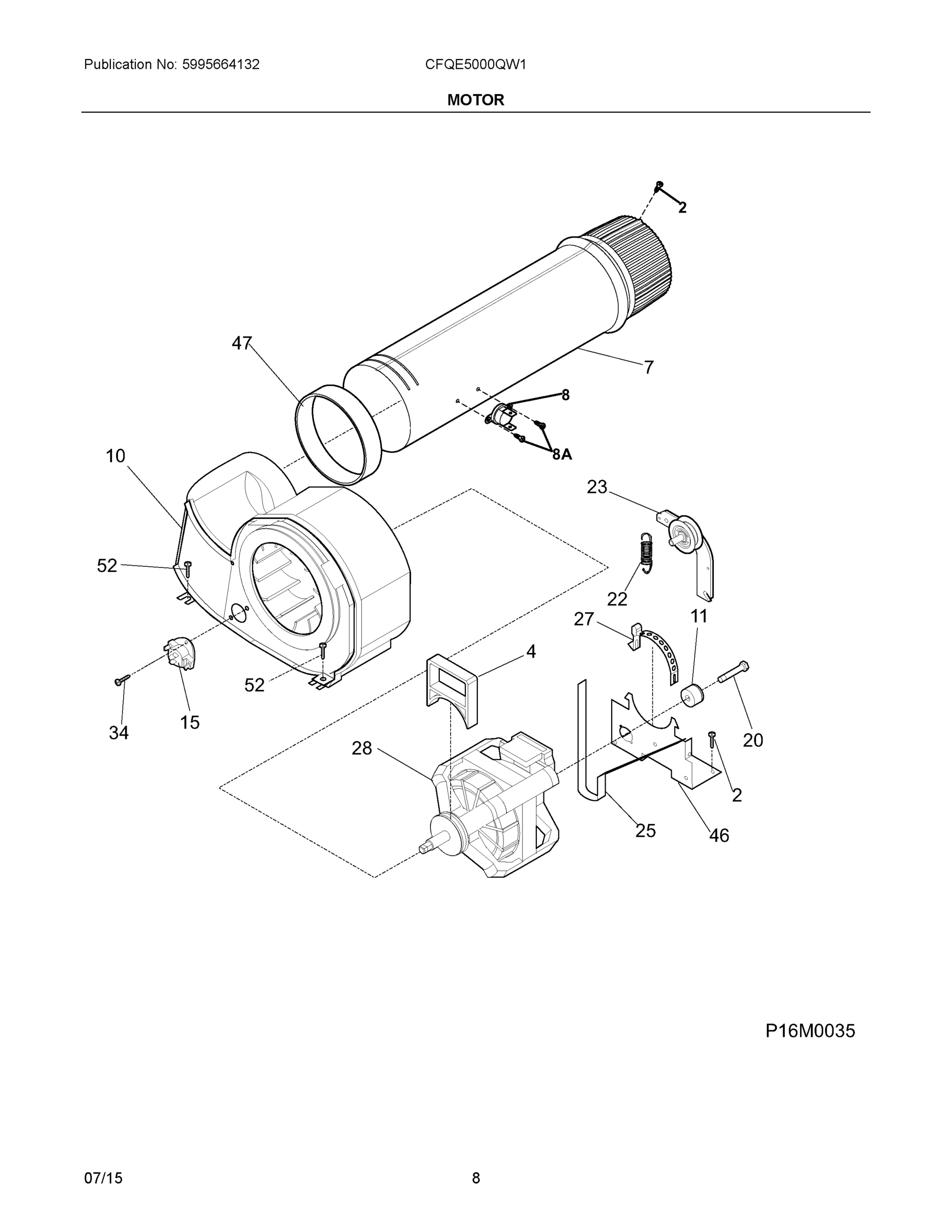 Publication No: 5995664132 CFQE5000QW1

MOTOR

2

47

7

8

8A

10

23

52

22

27

11

4

52

20

34

15

28

2

25

46

P16M0035

07/15 8