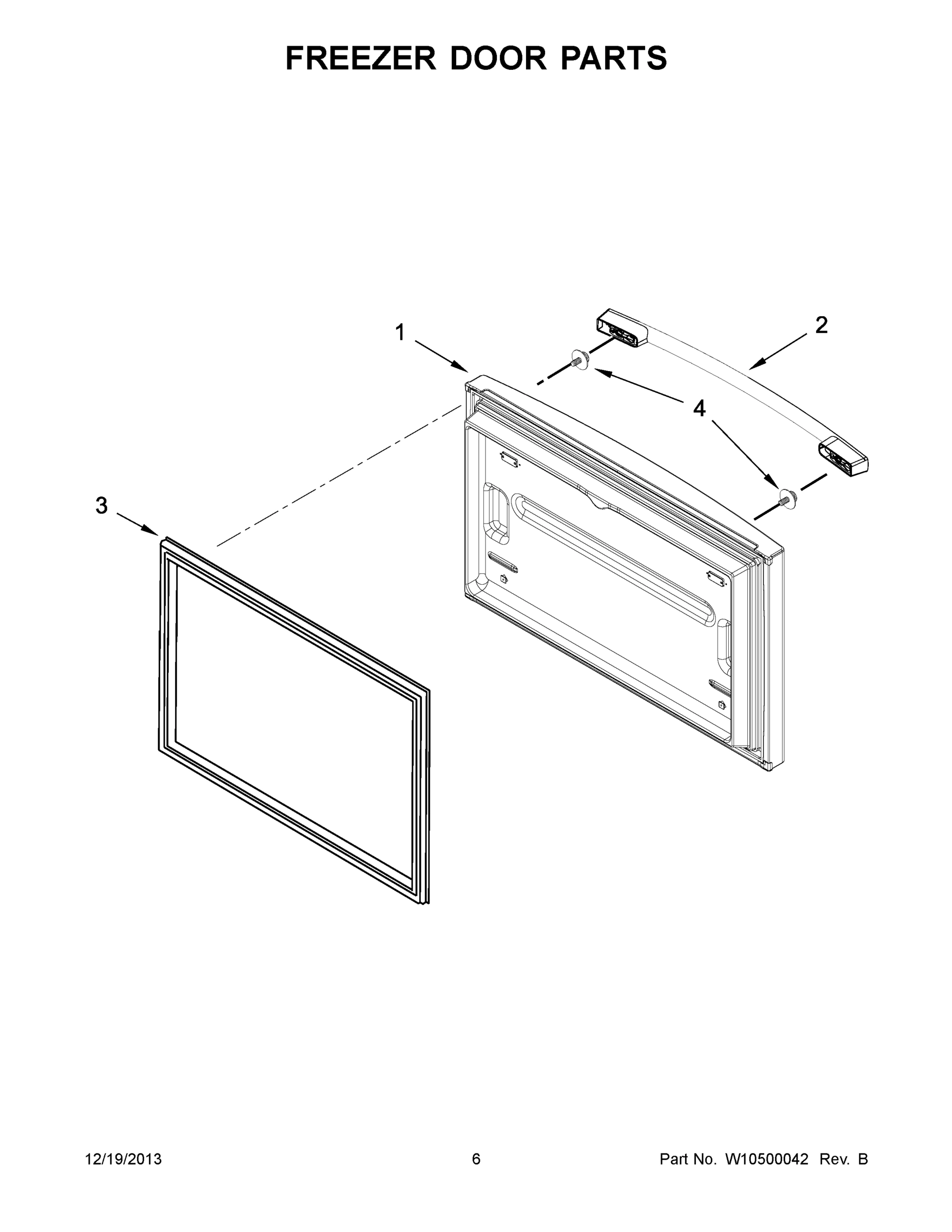 FREEZER DOOR PARTS

1

2

4

3

12/19/2013

6

Part No. W10500042 Rev. B