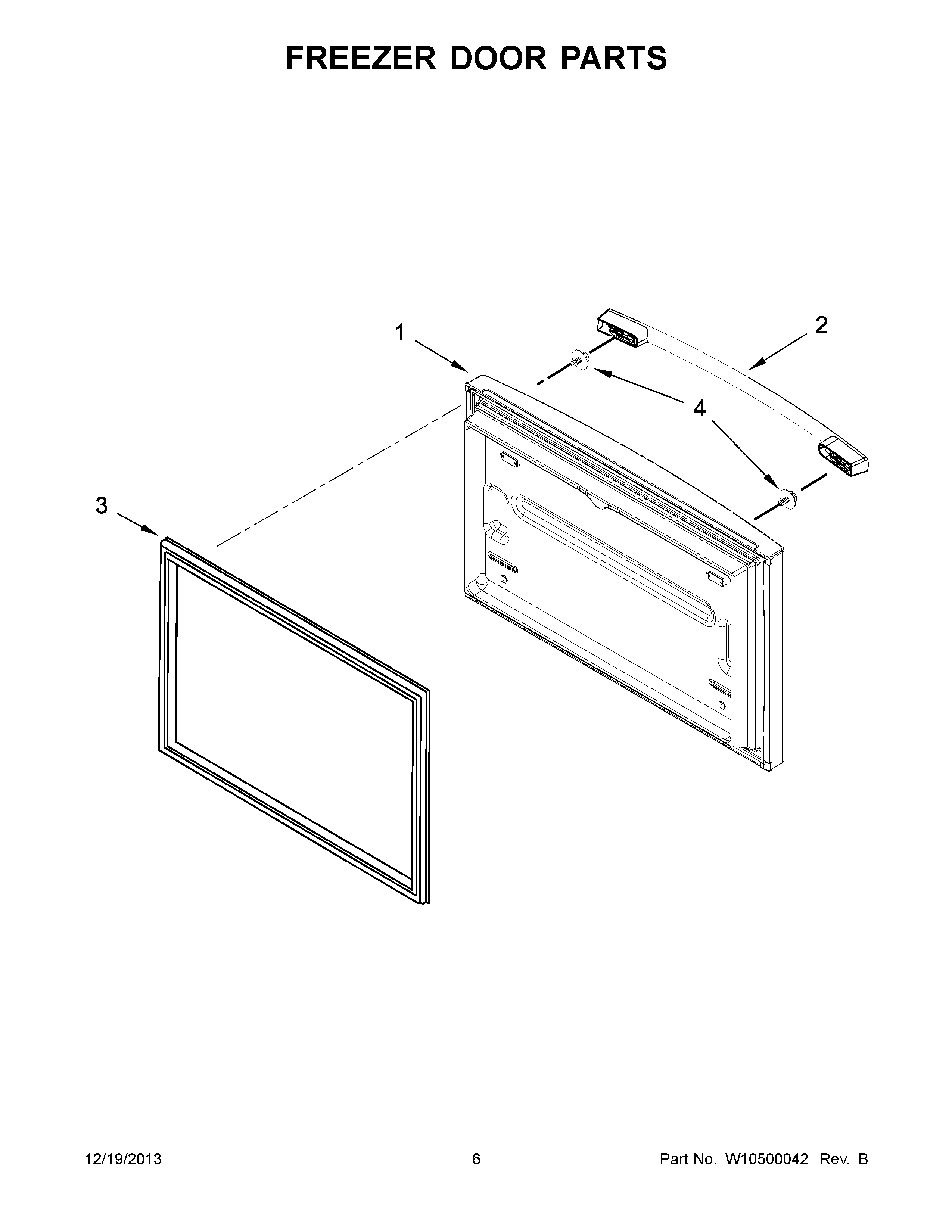 FREEZER DOOR PARTS

1

2

4

3

12/19/2013

6

Part No. W10500042 Rev. B