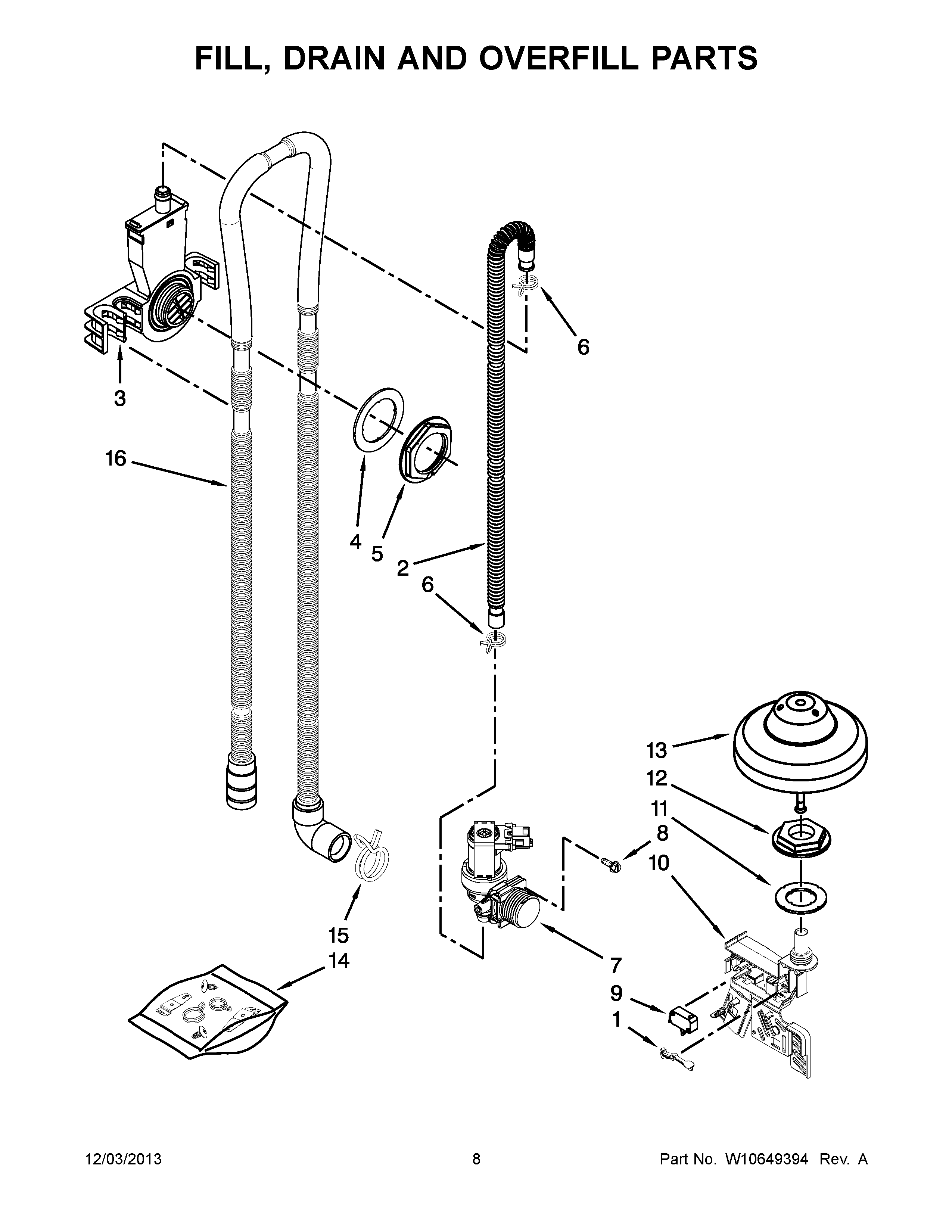 FILL, DRAIN AND OVERFILL PARTS

6

3

16

4

5

2

6

13

12

11

8

10

15

14

7

9

1

12/03/2013

8

Part No. W10649394 Rev. A