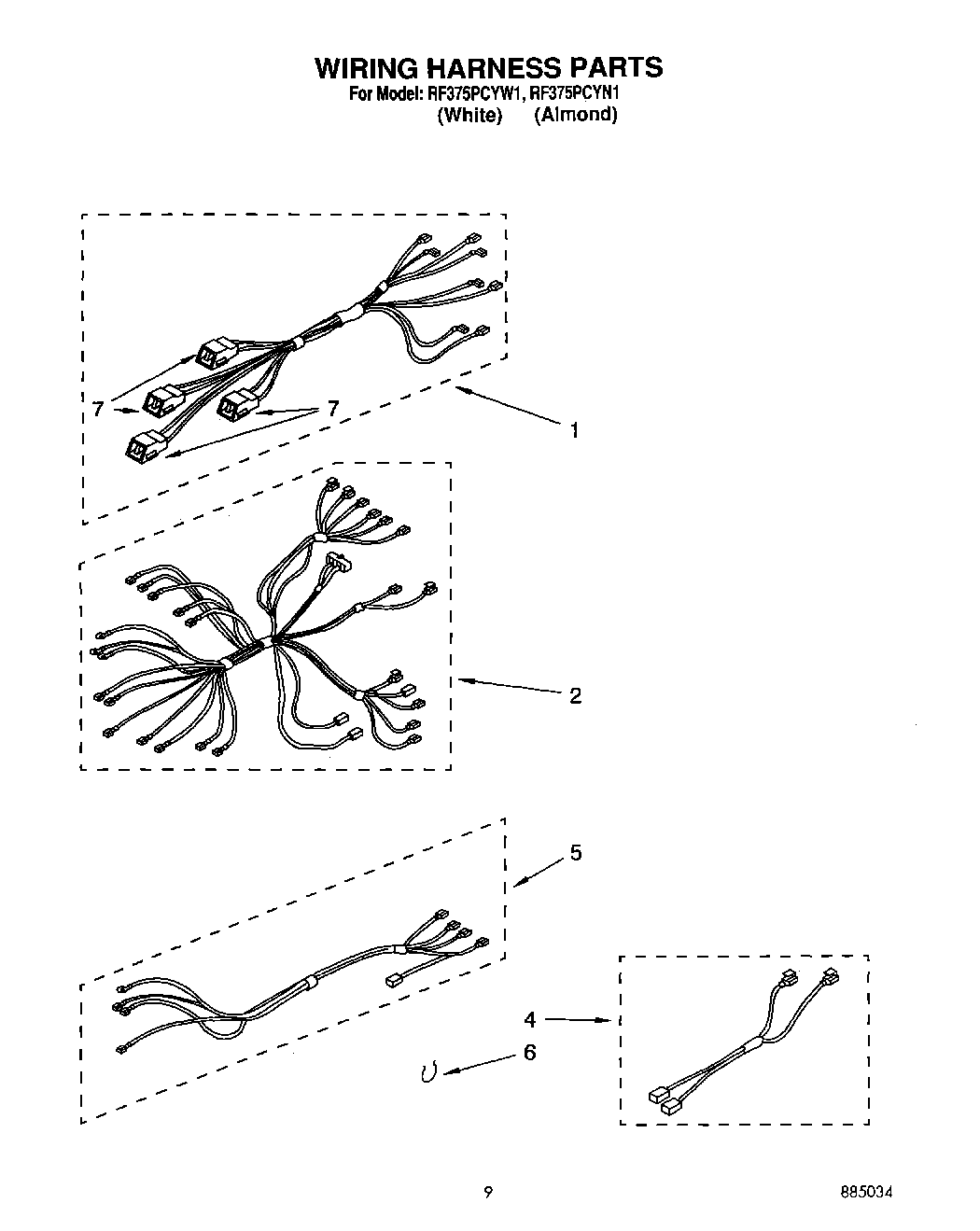 WIRING HARNESS PARTS
For Model: RF375PCYW1, RF375PCYN1
(White) (Almond)

7
7
1
2
5
4
6

9
885034