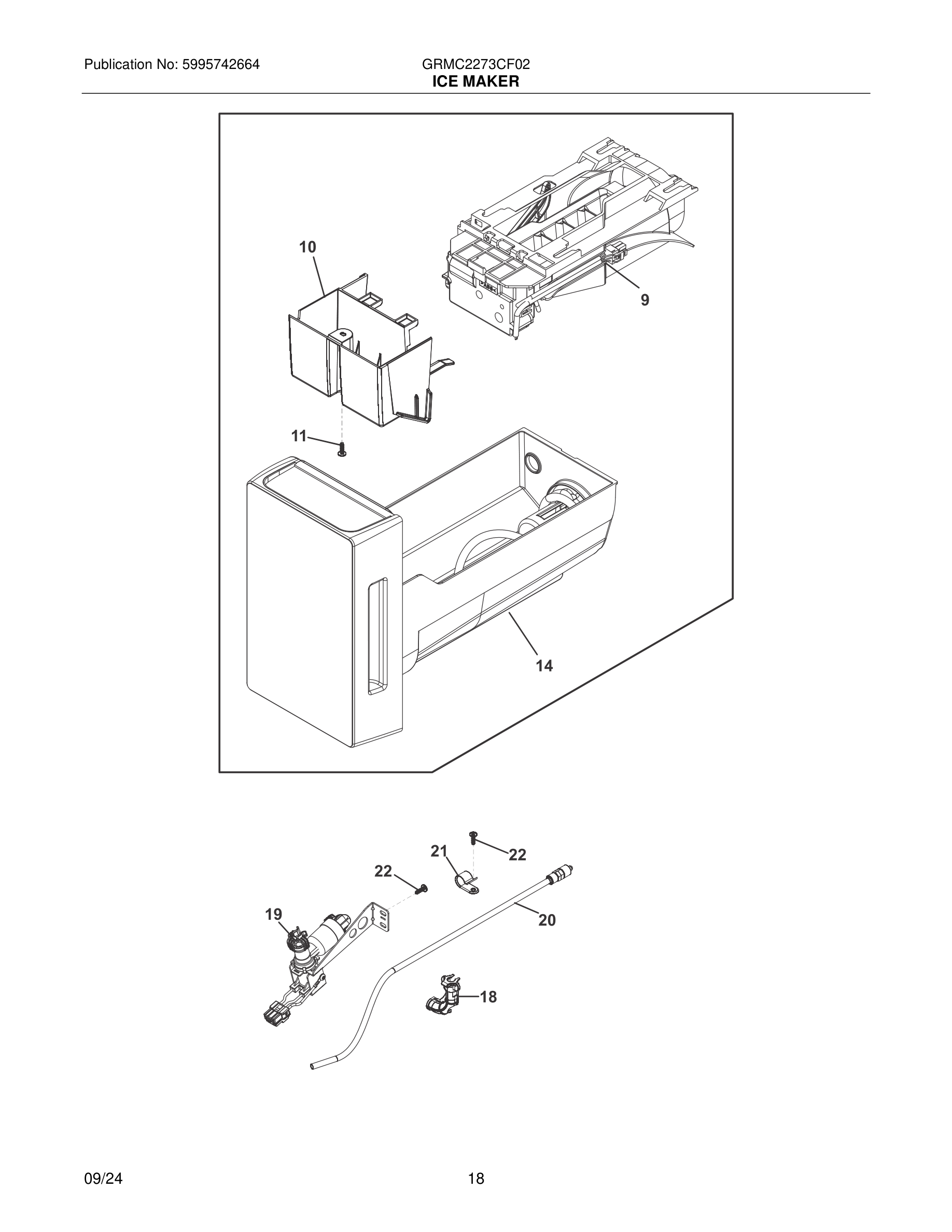 Publication No: 5995742664

GRMC2273CF02
ICE MAKER

10

9

11

14

21

22

22

19

20

18

09/24

18