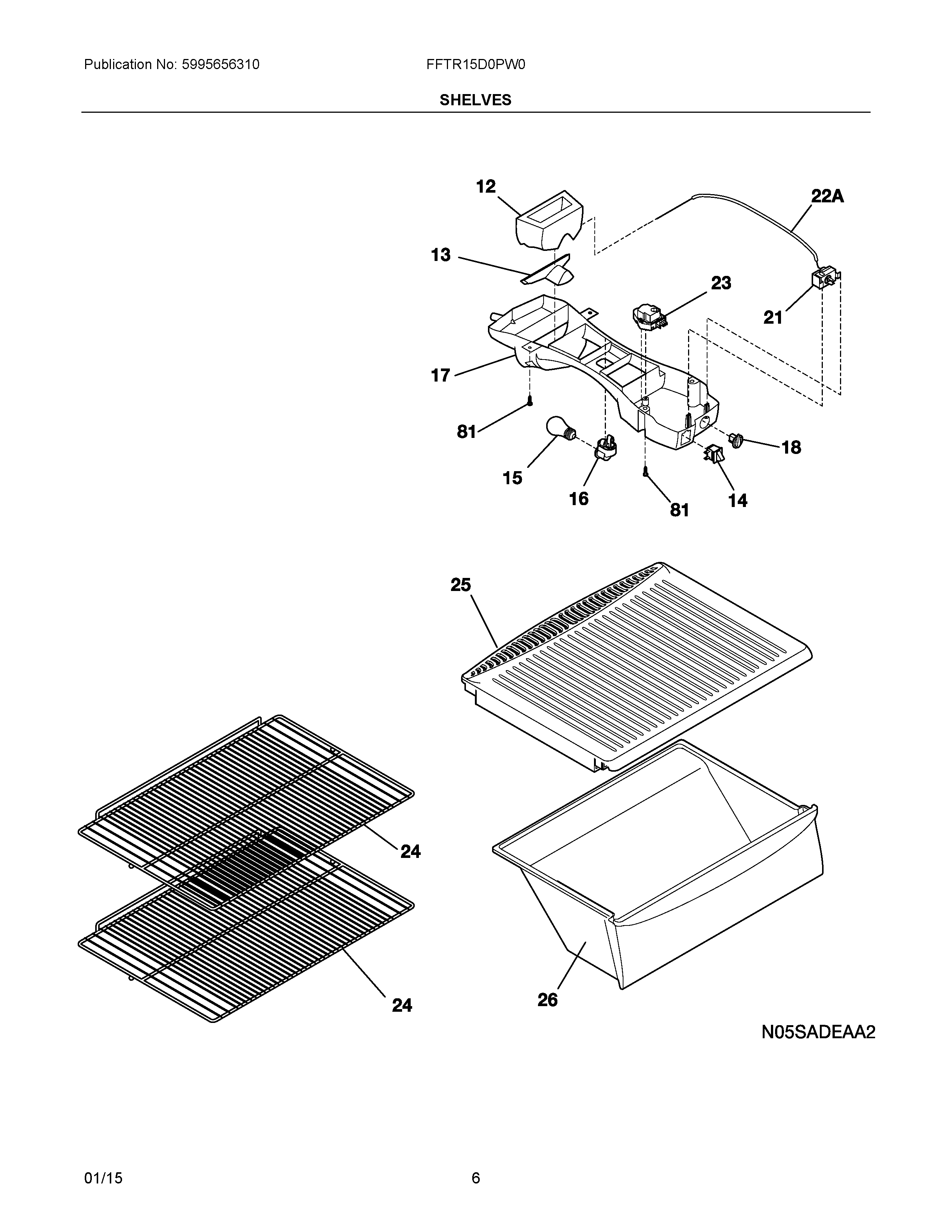 Publication No: 5995656310

FFTR15D0PW0

SHELVES

12

22A

13

23

21

17

81

18

15

16

81

14

25

24

24

26

N05SADEAA2

01/15

6