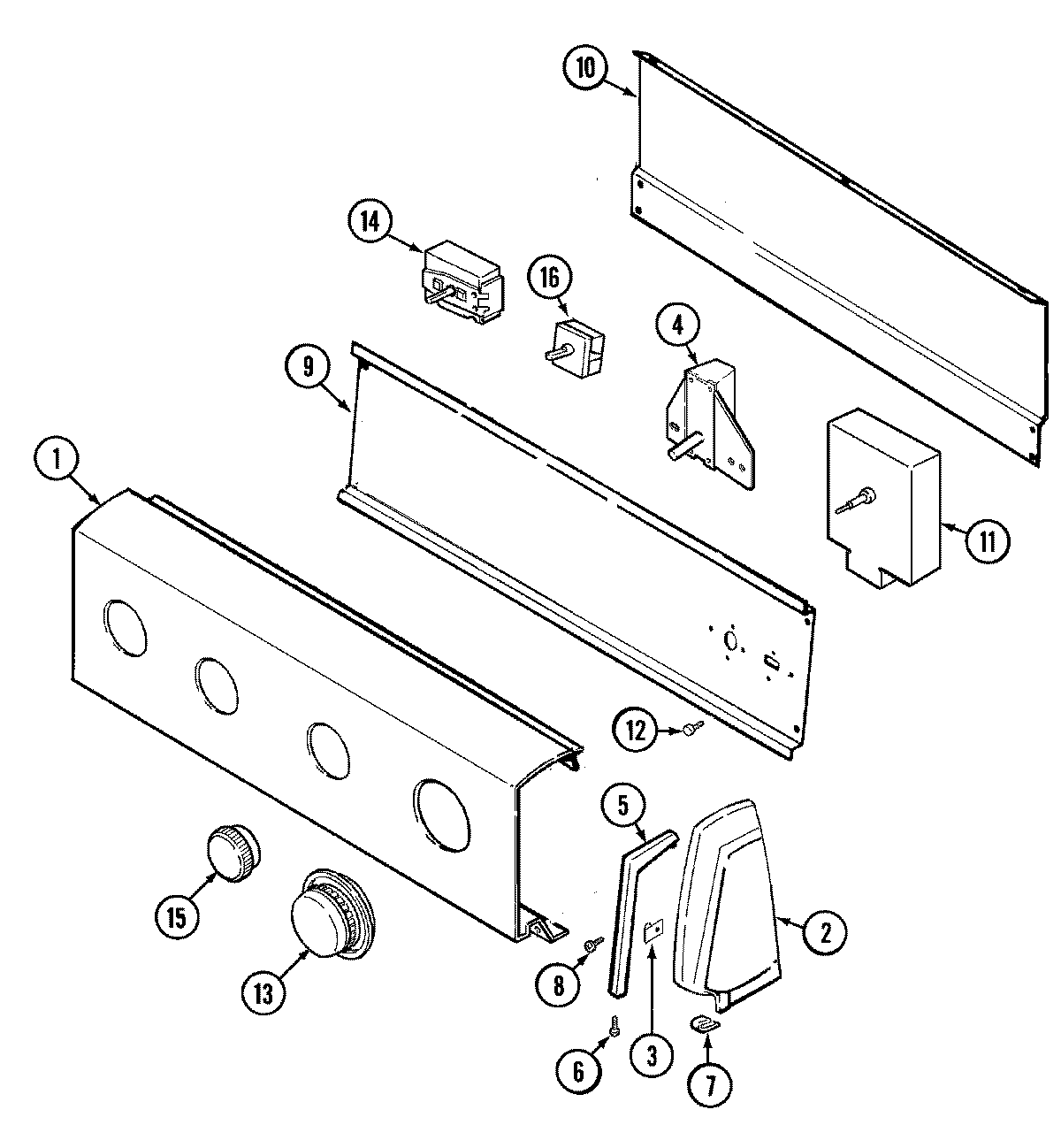 10
14
16
4
9
1
11
12
5
2
15
13
8
6
3
7