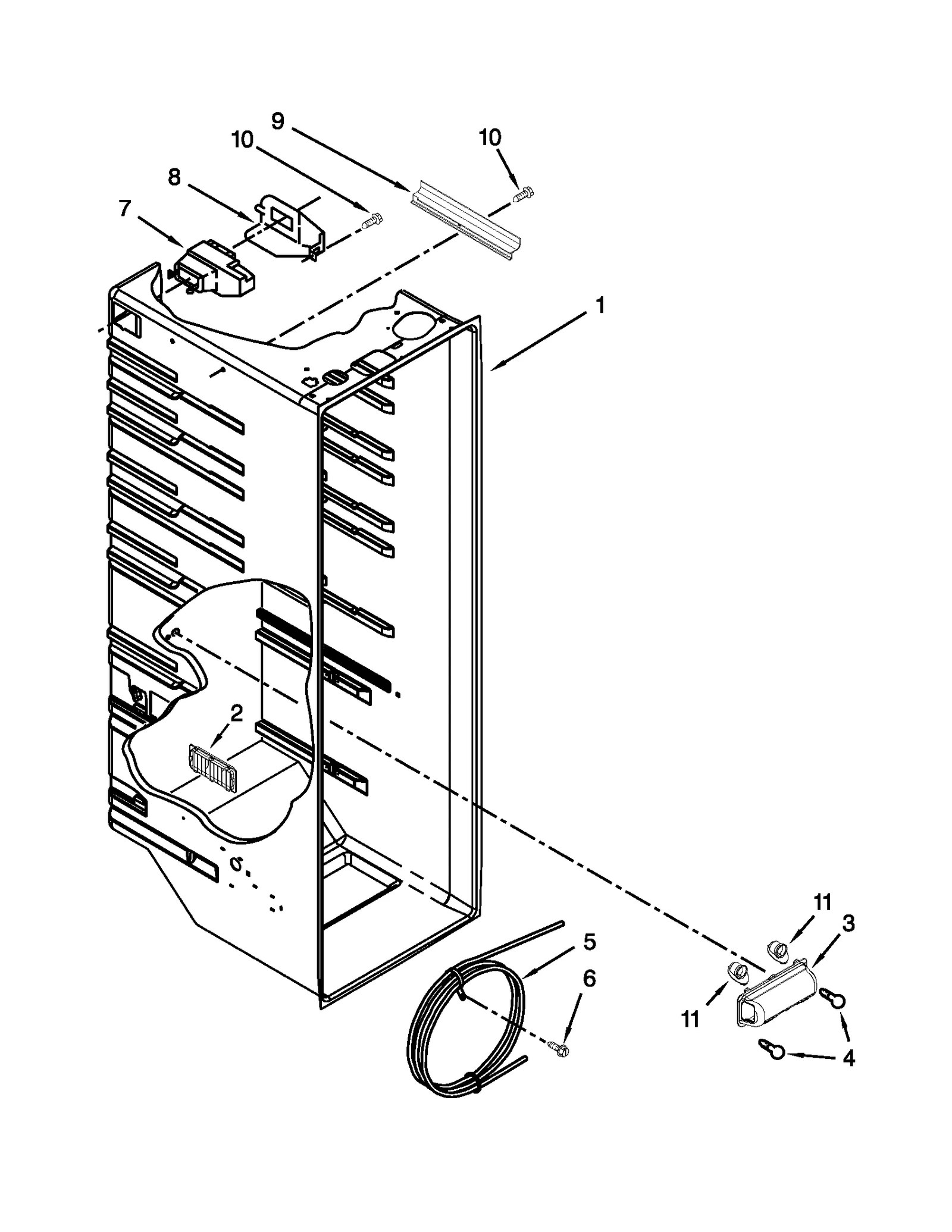 9
10
10
8
7
1
2
11
3
5
6
11
4